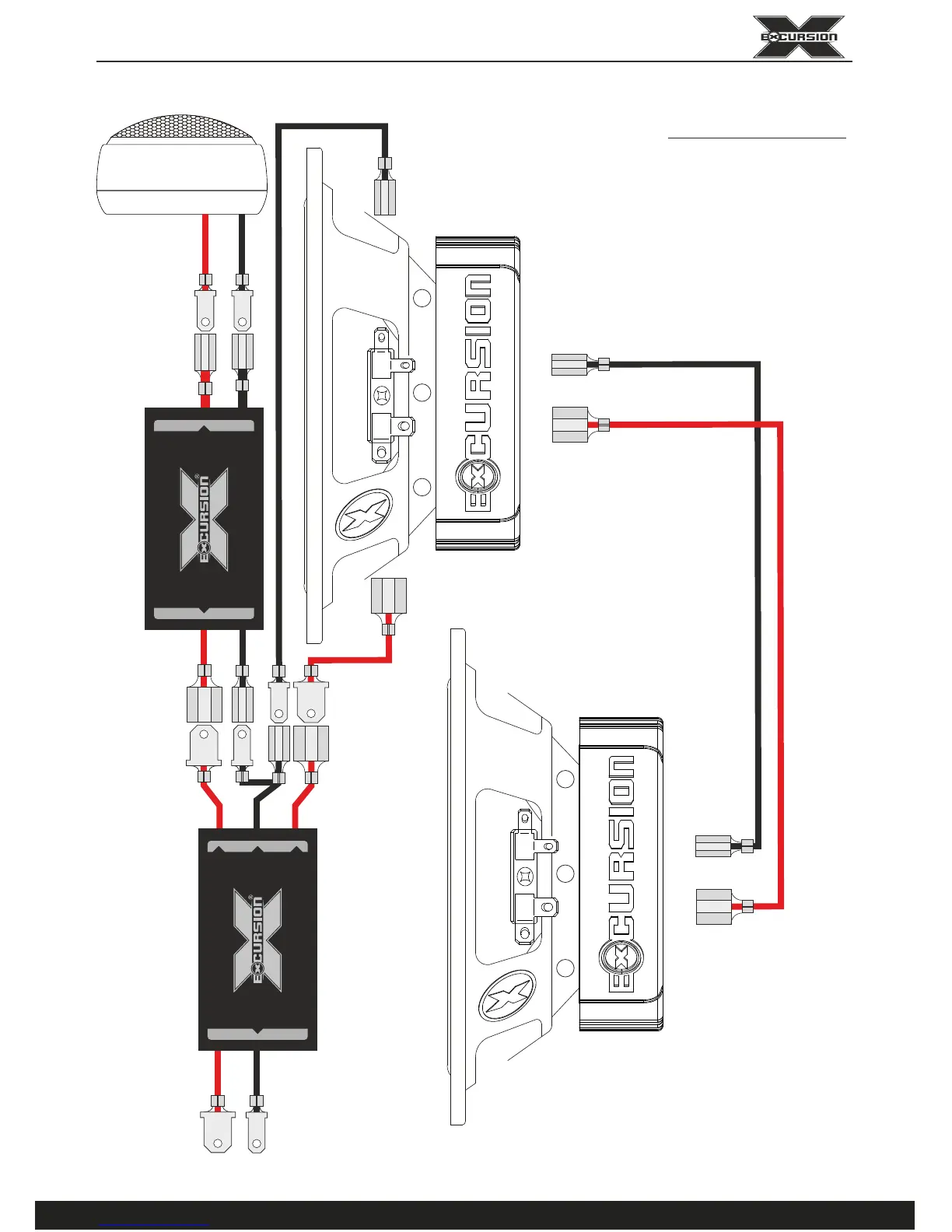 EXCURSION

EXCURSION

EXCURSION

EXCURSION

EXCURSION