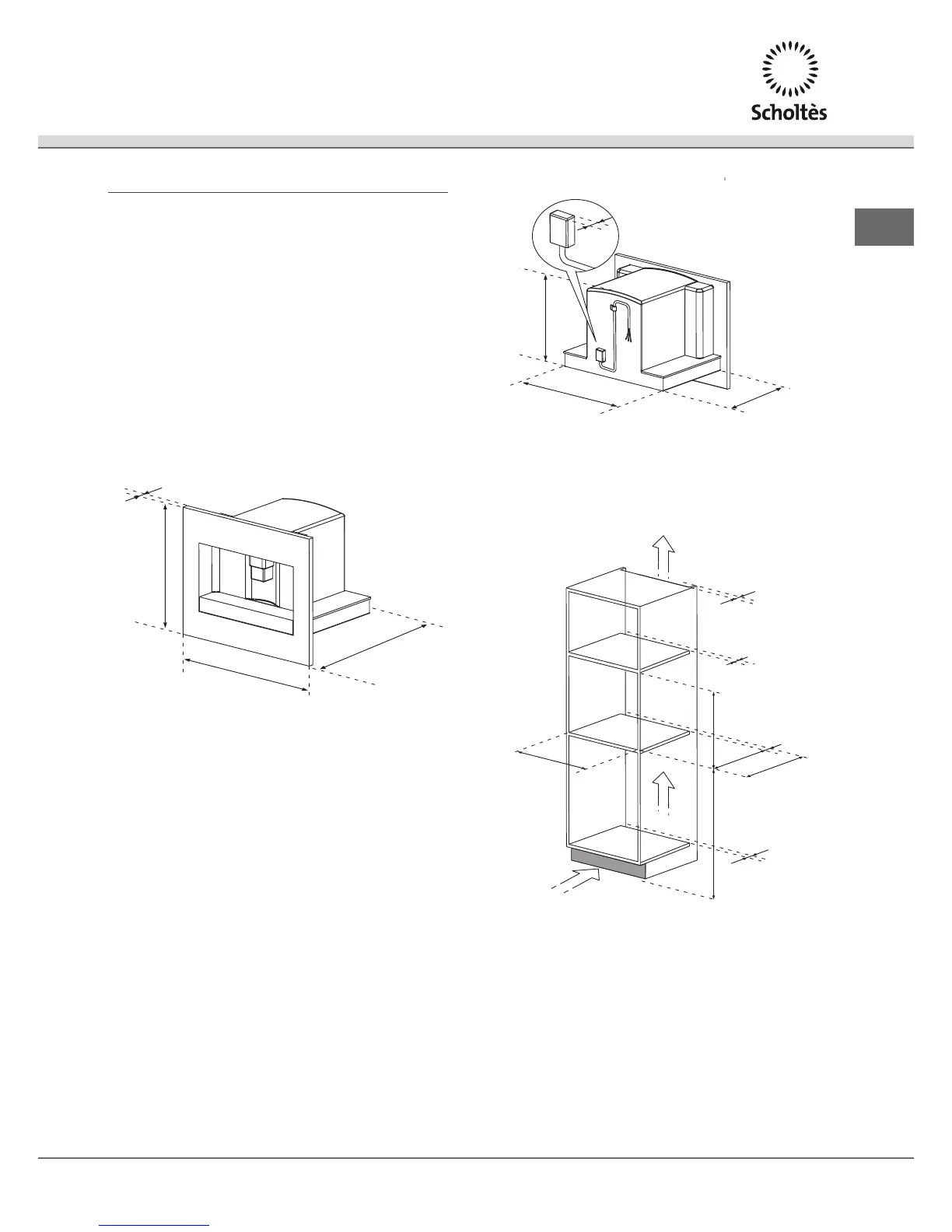 Scholtès