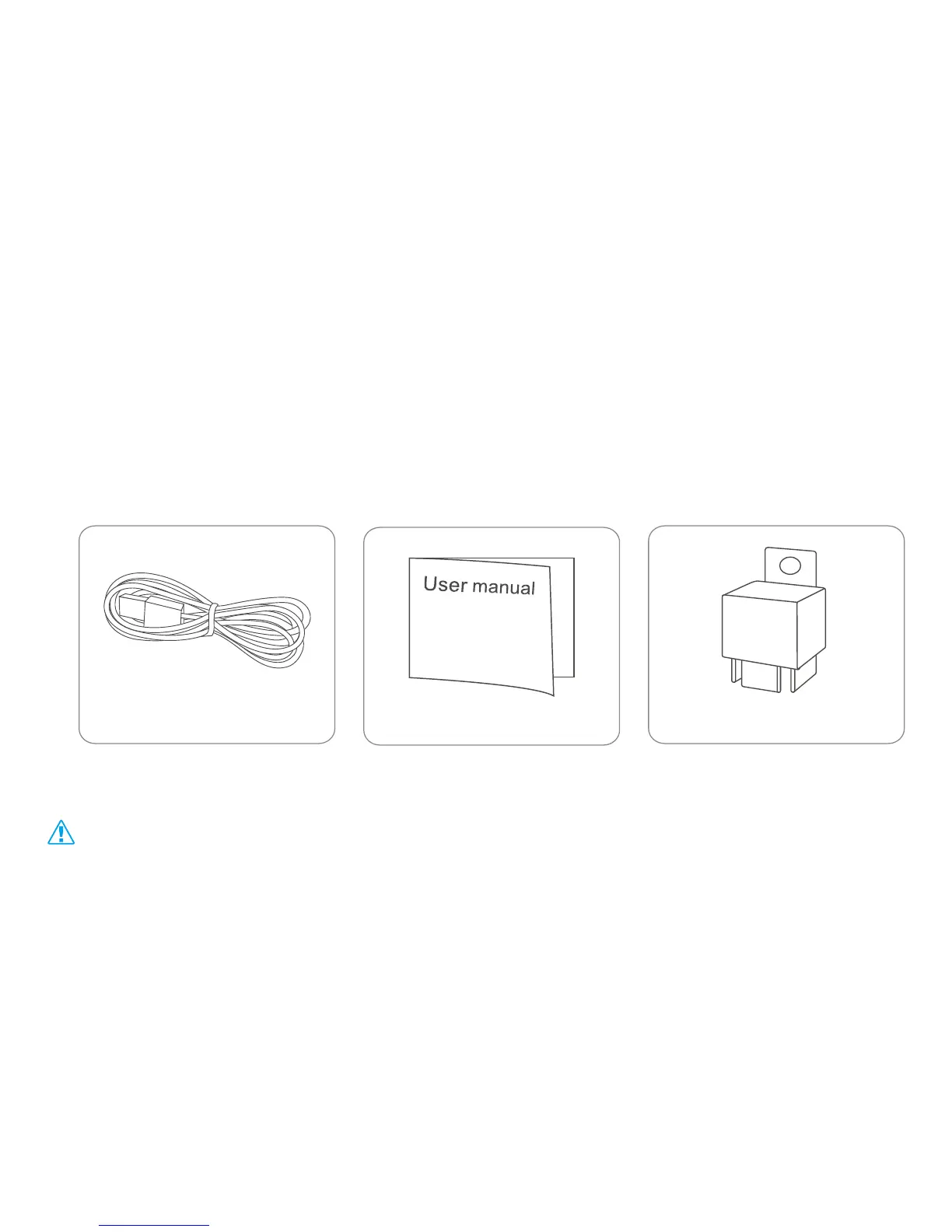 User manual