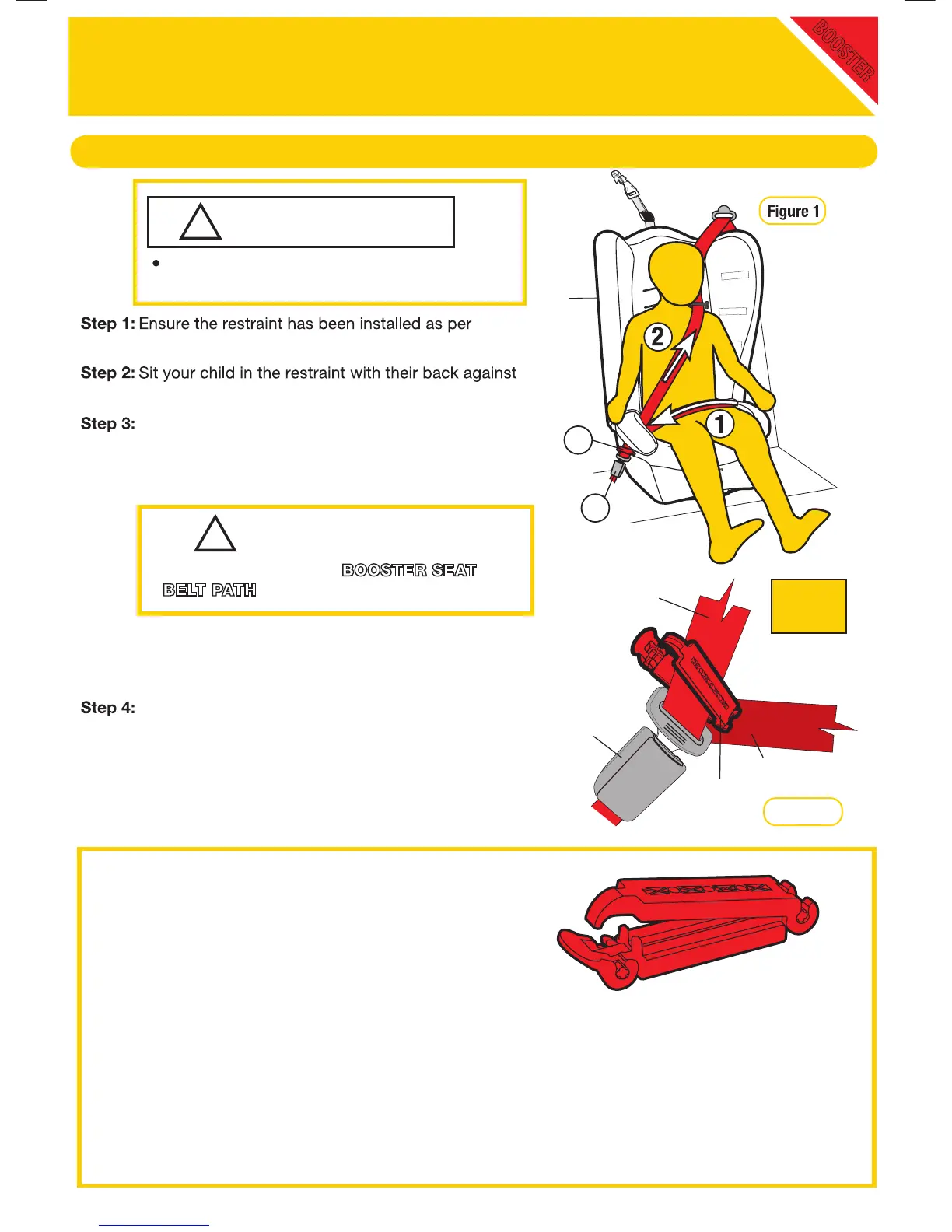 BOOSTER

Figure 1

Step 1: Ensure the restraint has been installed as per

Step 2: Sit your child in the restraint with their back against

Step 3:

2

1

BOOSTER SEAT

BELT PATH

Step 4: