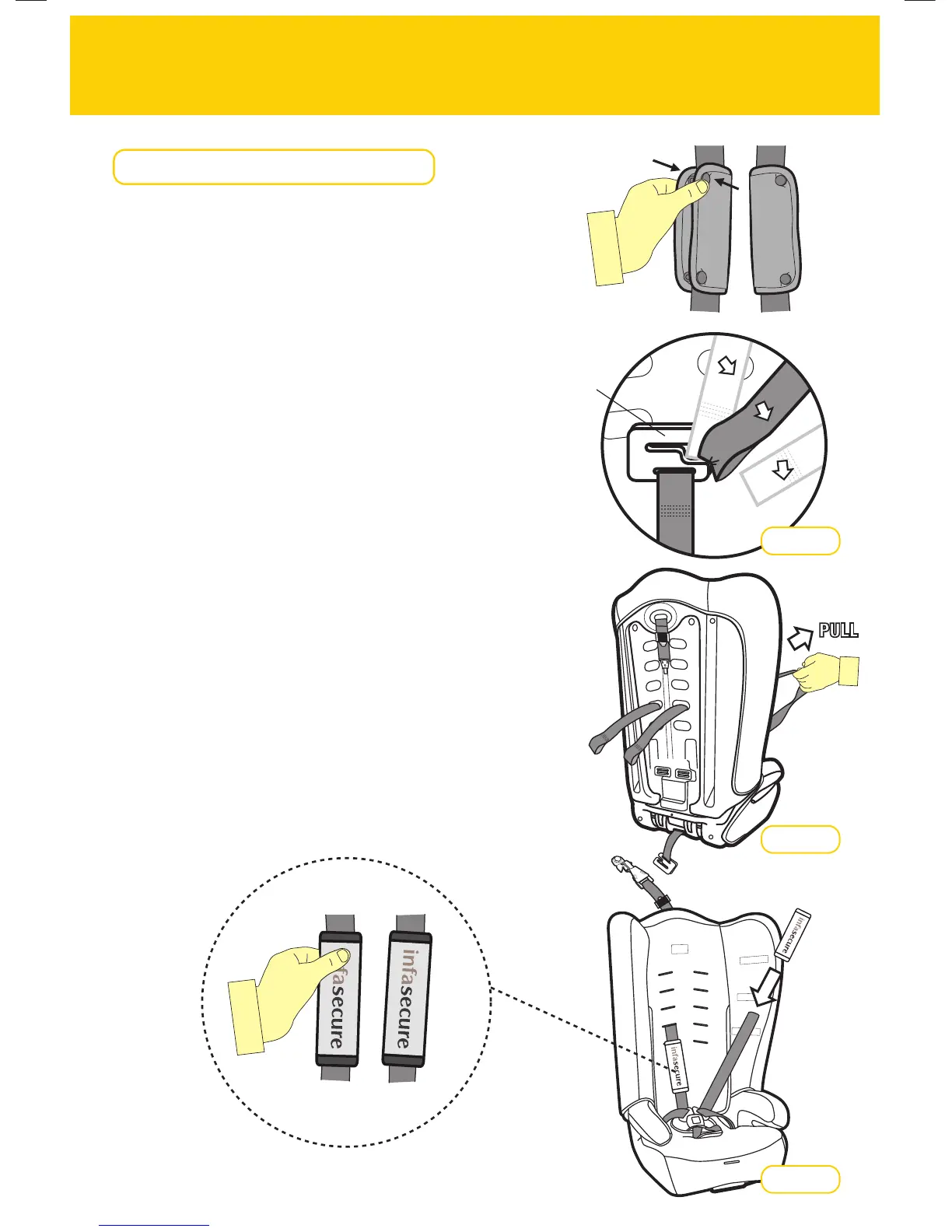 PULL

infasecure

infasecure

infasecure

infasecure