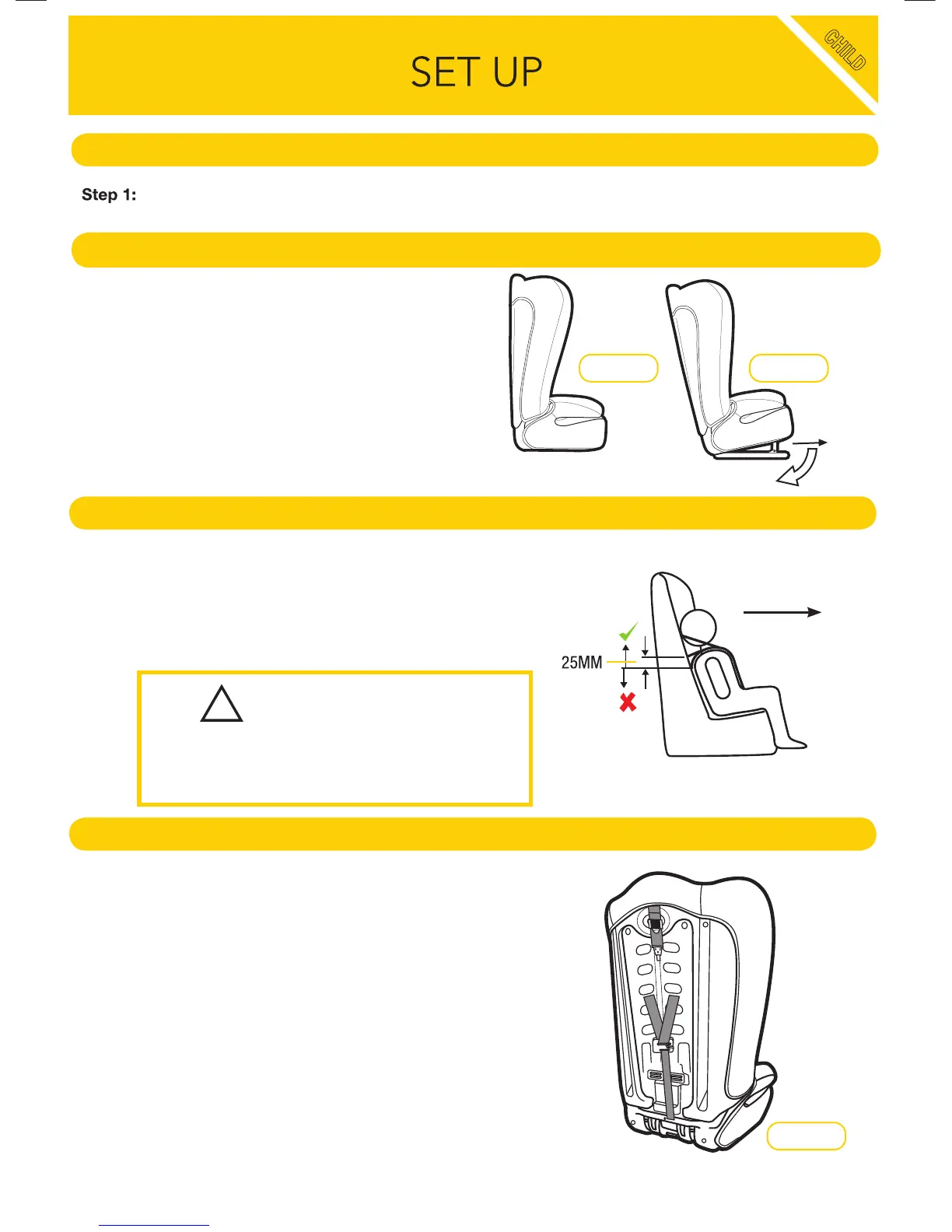 SET UP

CHILD

Step 1:

25MM