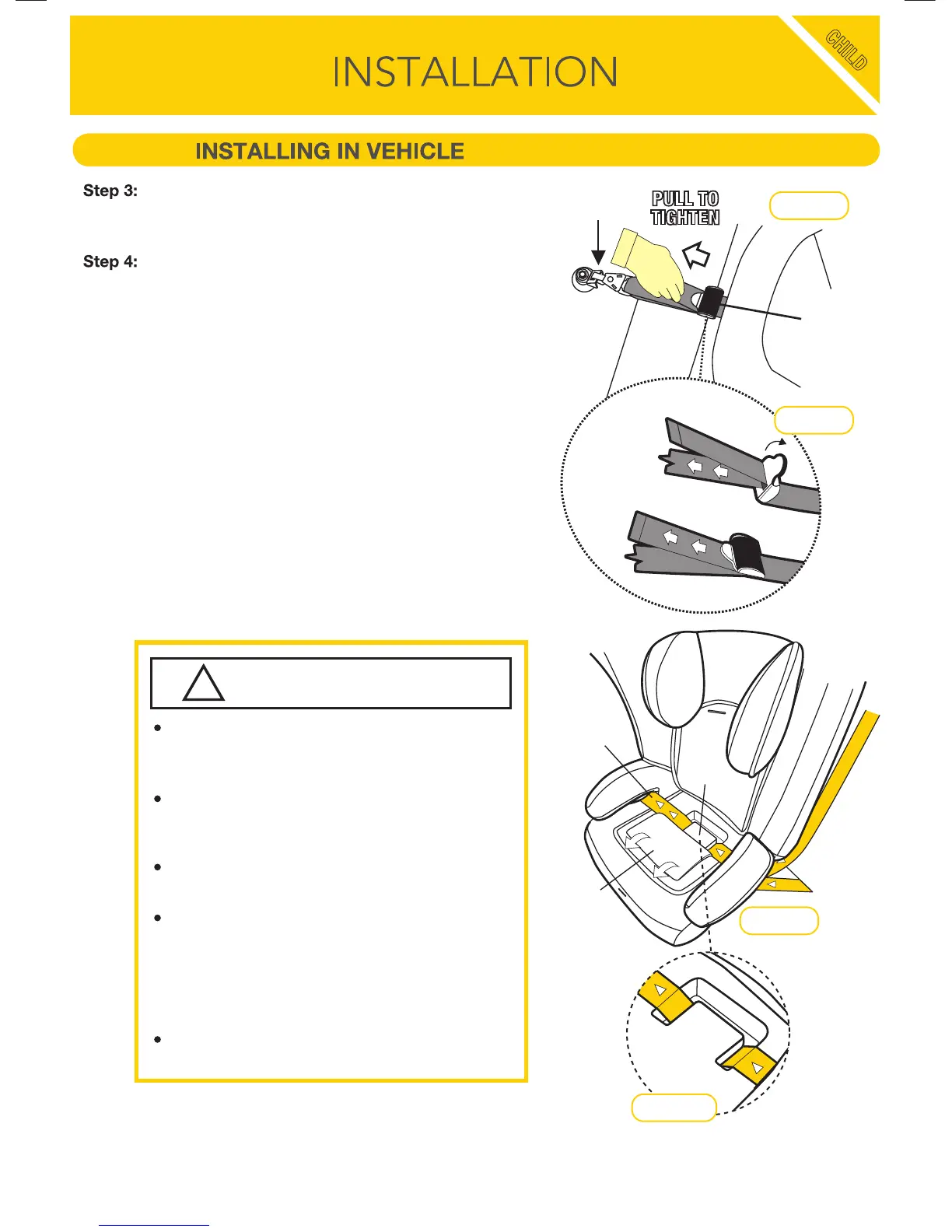 INSTALLATION

CHILD

INSTALLING IN VEHICLE

Step 3:

Step 4:

PULL TO TIGHTEN