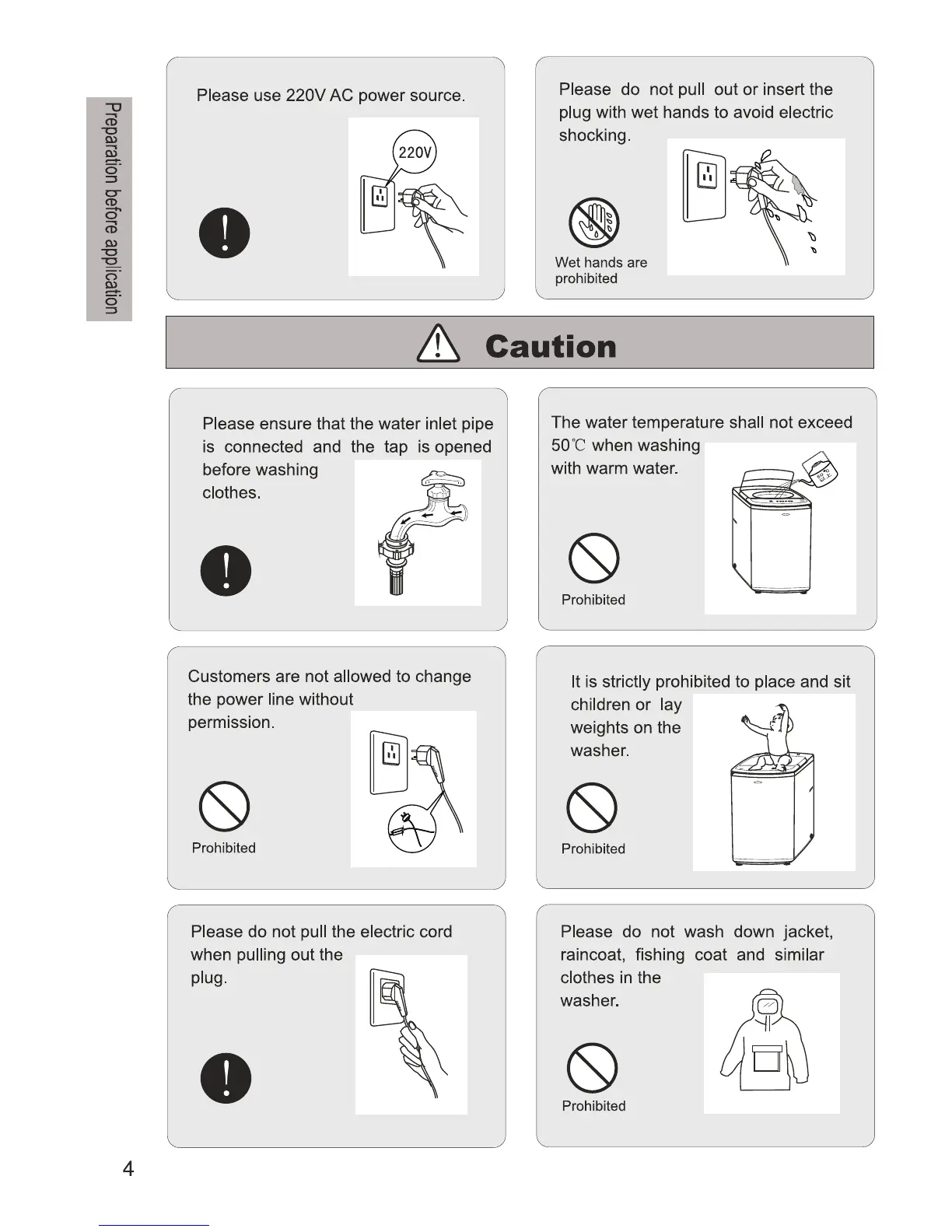 Preparation before application

Please use 220V AC power source.

220V

Please do not pull out or insert the plug with wet hands to avoid electric shocking.

Wet hands are prohibited

Caution

Please ensure that the water inlet pipe is connected and the tap is opened before washing clothes.

The water temperature shall not exceed 50℃ when washing with warm water.

Prohibited

Customers are not allowed to change the power line without permission.

Prohibited

It is strictly prohibited to place and sit children or lay weights on the washer.

Prohibited

Please do not pull the electric cord when pulling out the plug.

Please do not wash down jacket, raincoat, fishing coat and similar clothes in the washer.

Prohibited

4