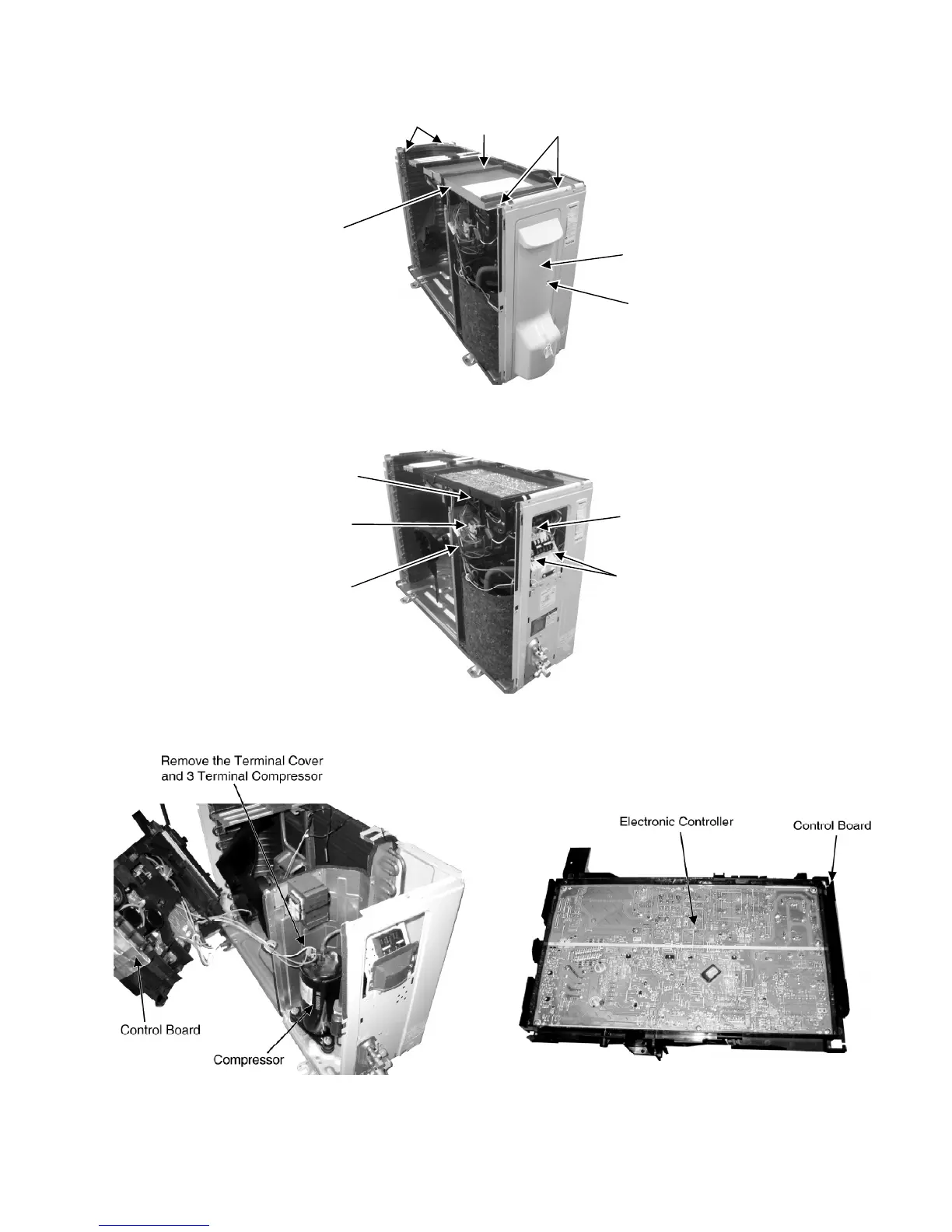 Remove the Terminal Cover and 3 Terminal Compressor

Control Board

Compressor

Electronic Controller

Control Board