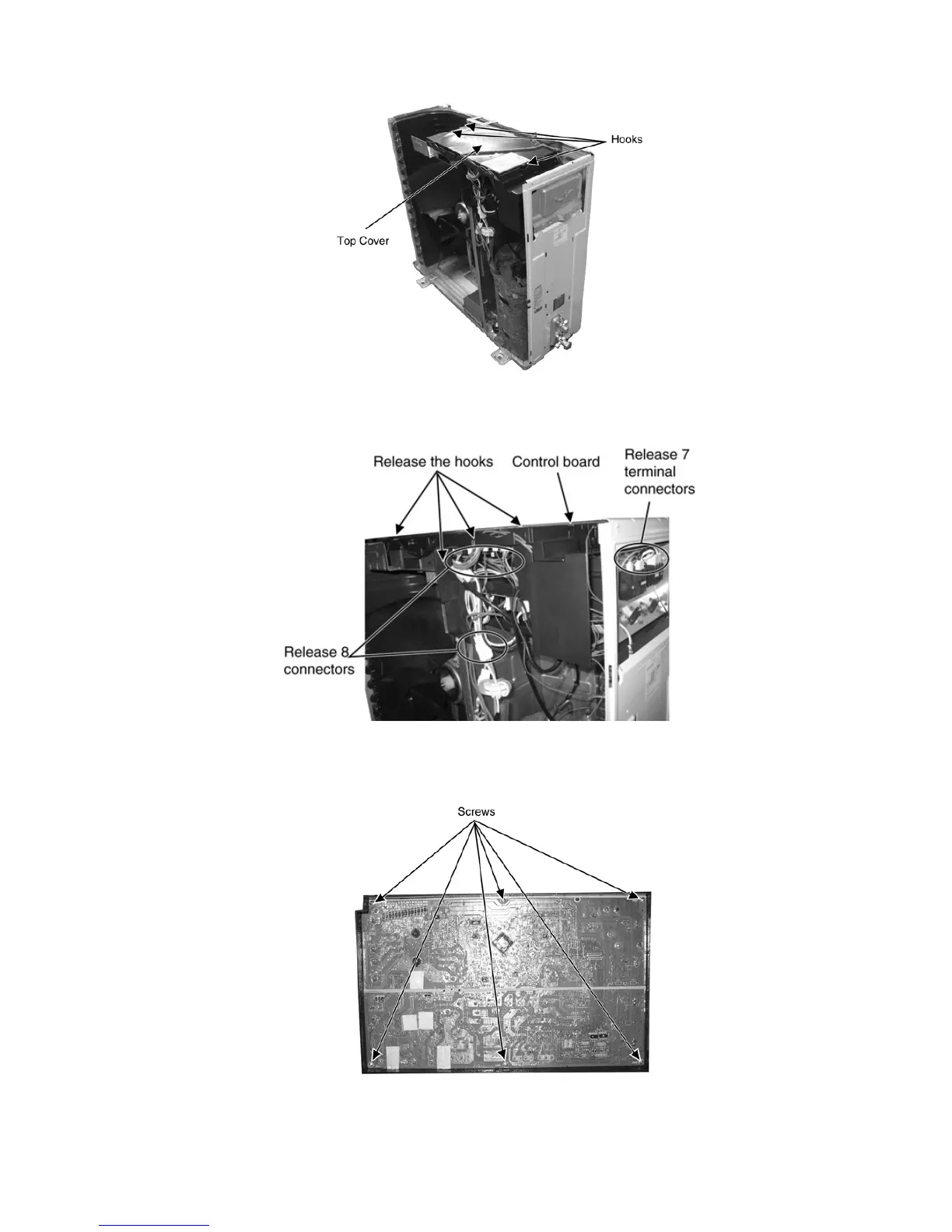 Hooks

Top Cover

Release the hooks

Control board

Release 7 terminal connectors

Release 8 connectors

Screws