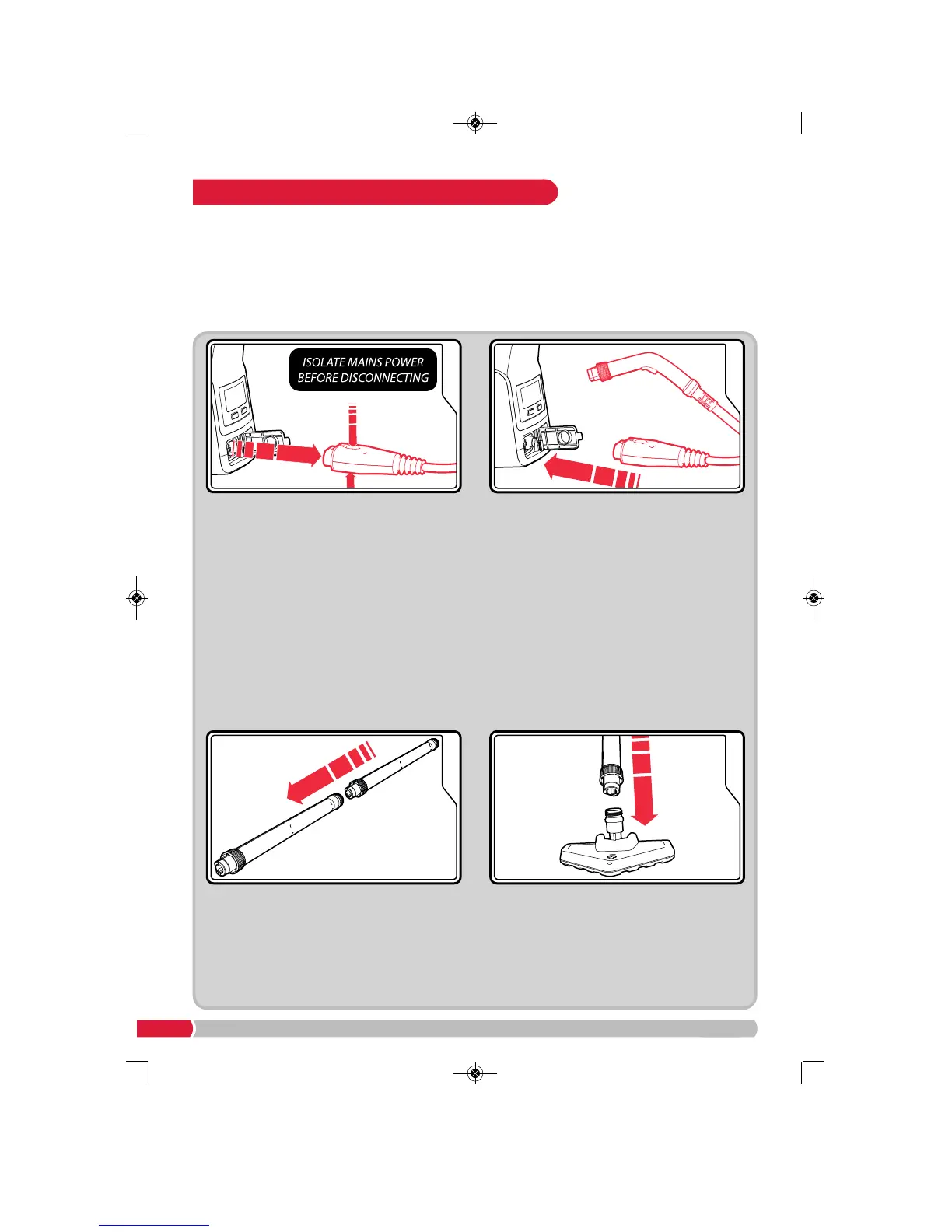 ISOLATE MAINS POWER BEFORE DISCONNECTING