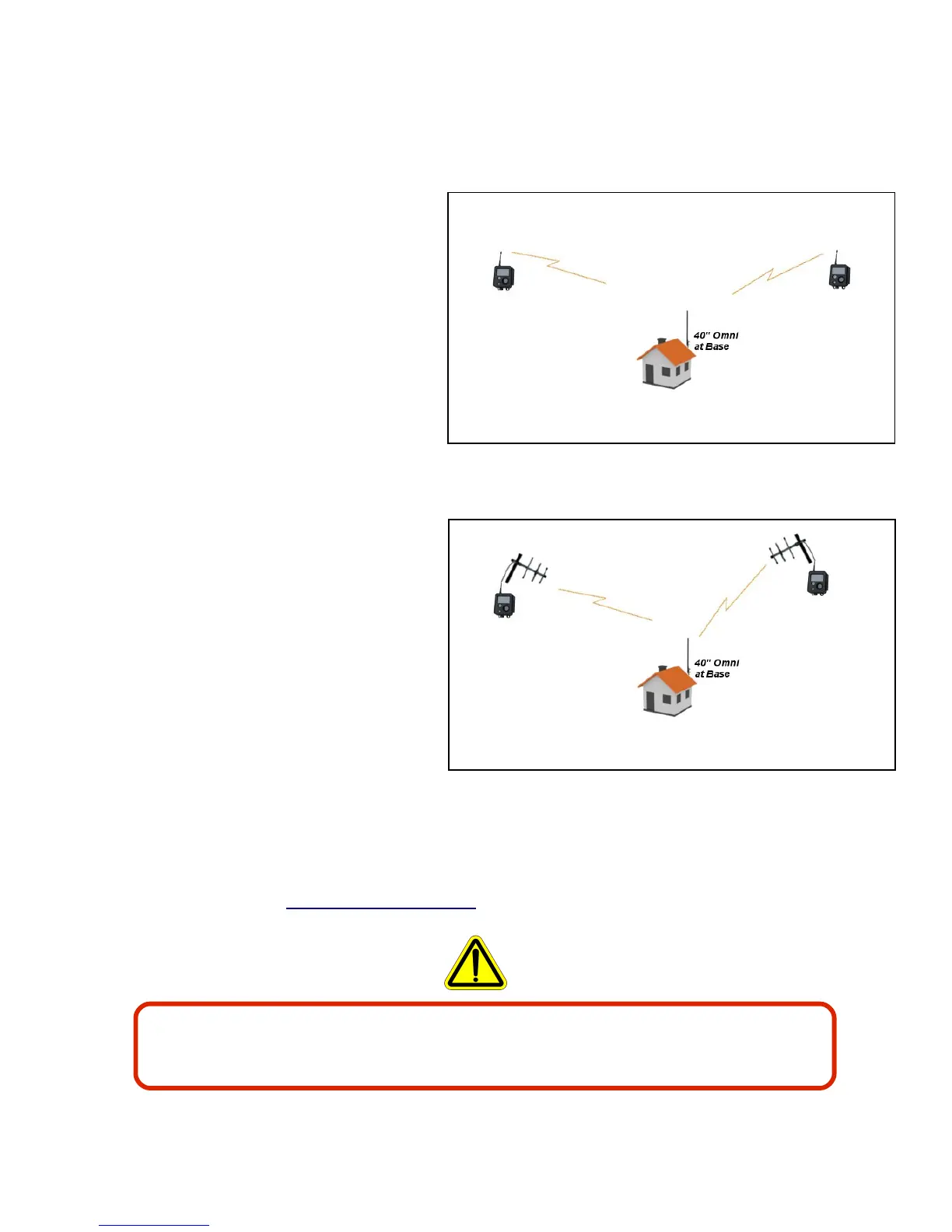 40" Omni
at Base

40" Omni
at Base