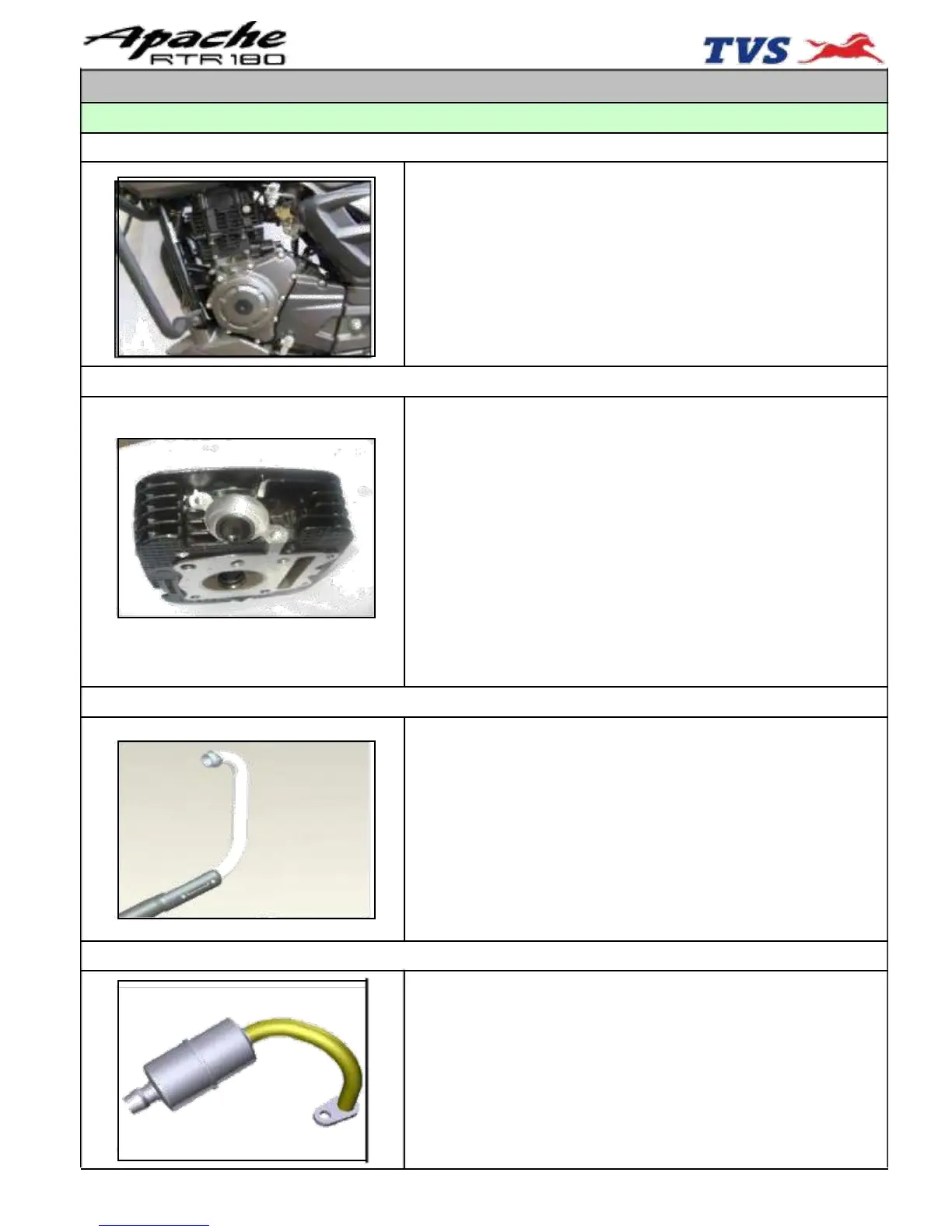 Apache RTR 180

TVS