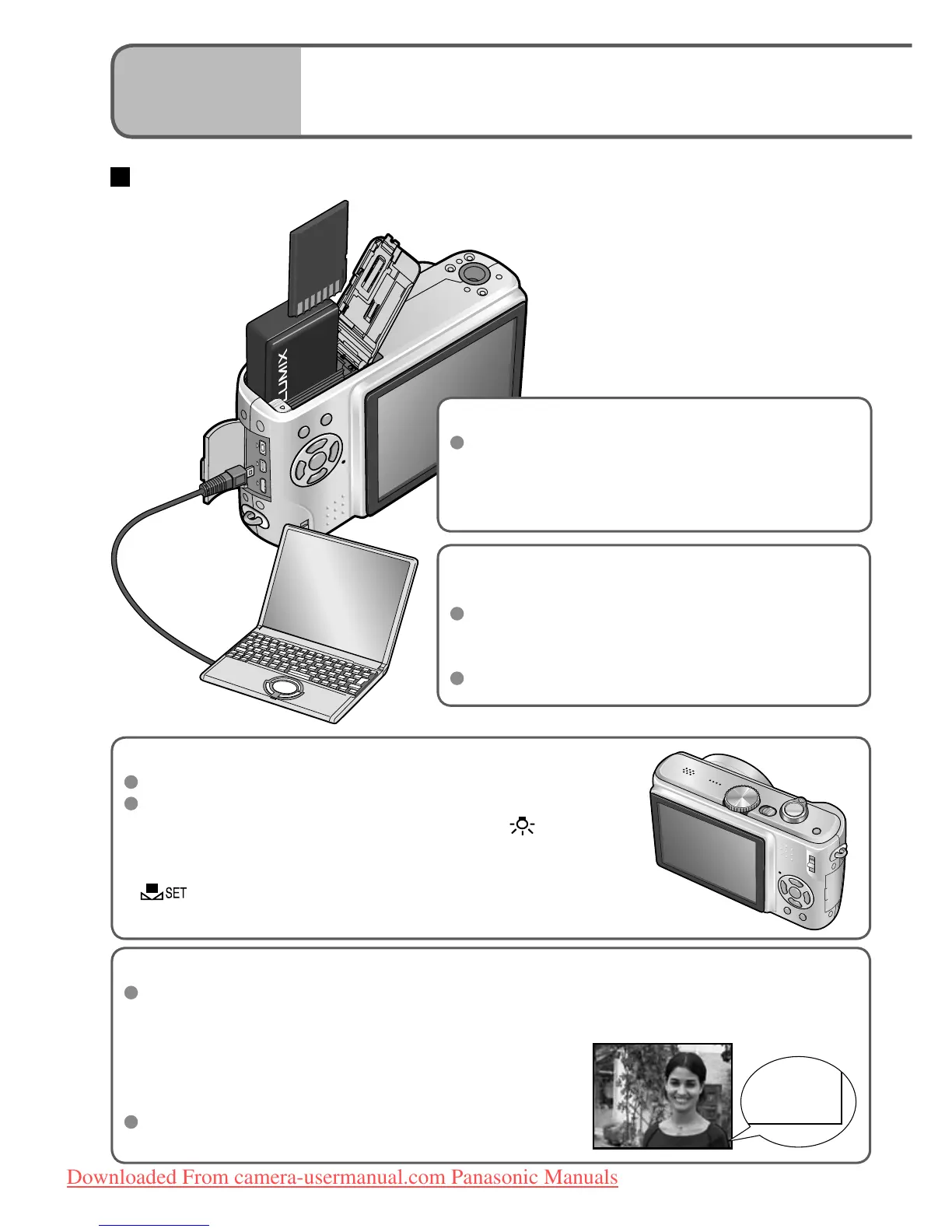 LUMIX

SET

Downloaded From camera-usermanual.com Panasonic Manuals