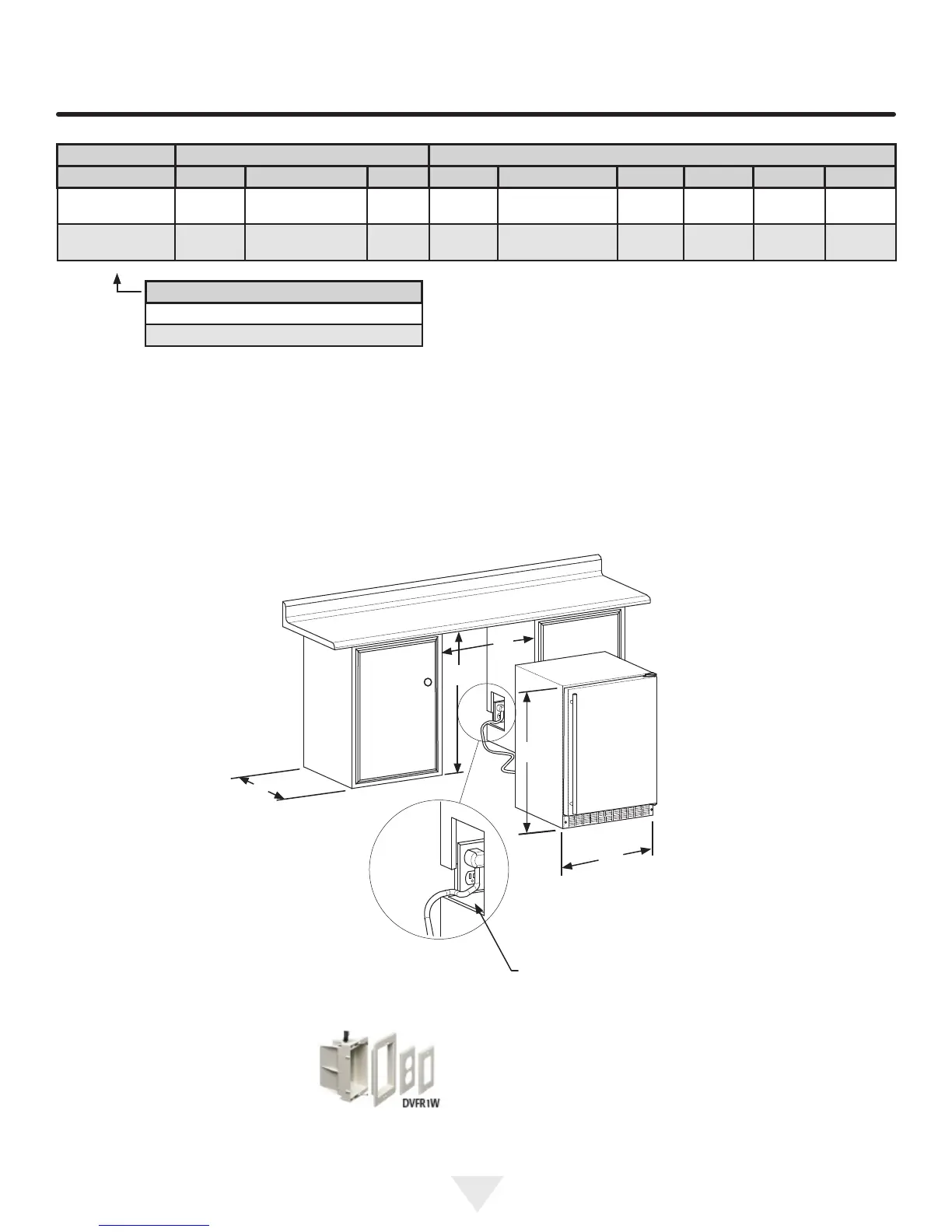 DVFR1W