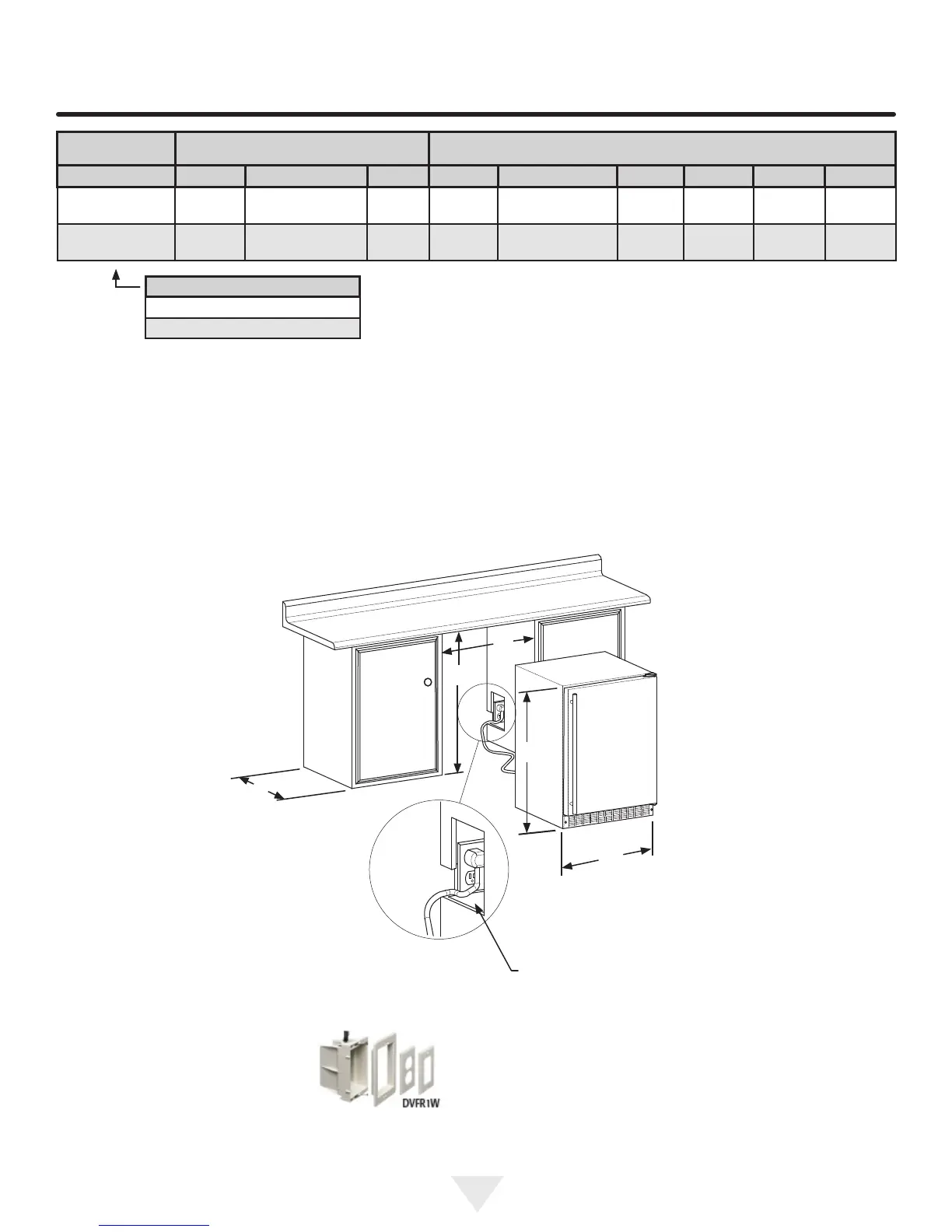 DVFR1W