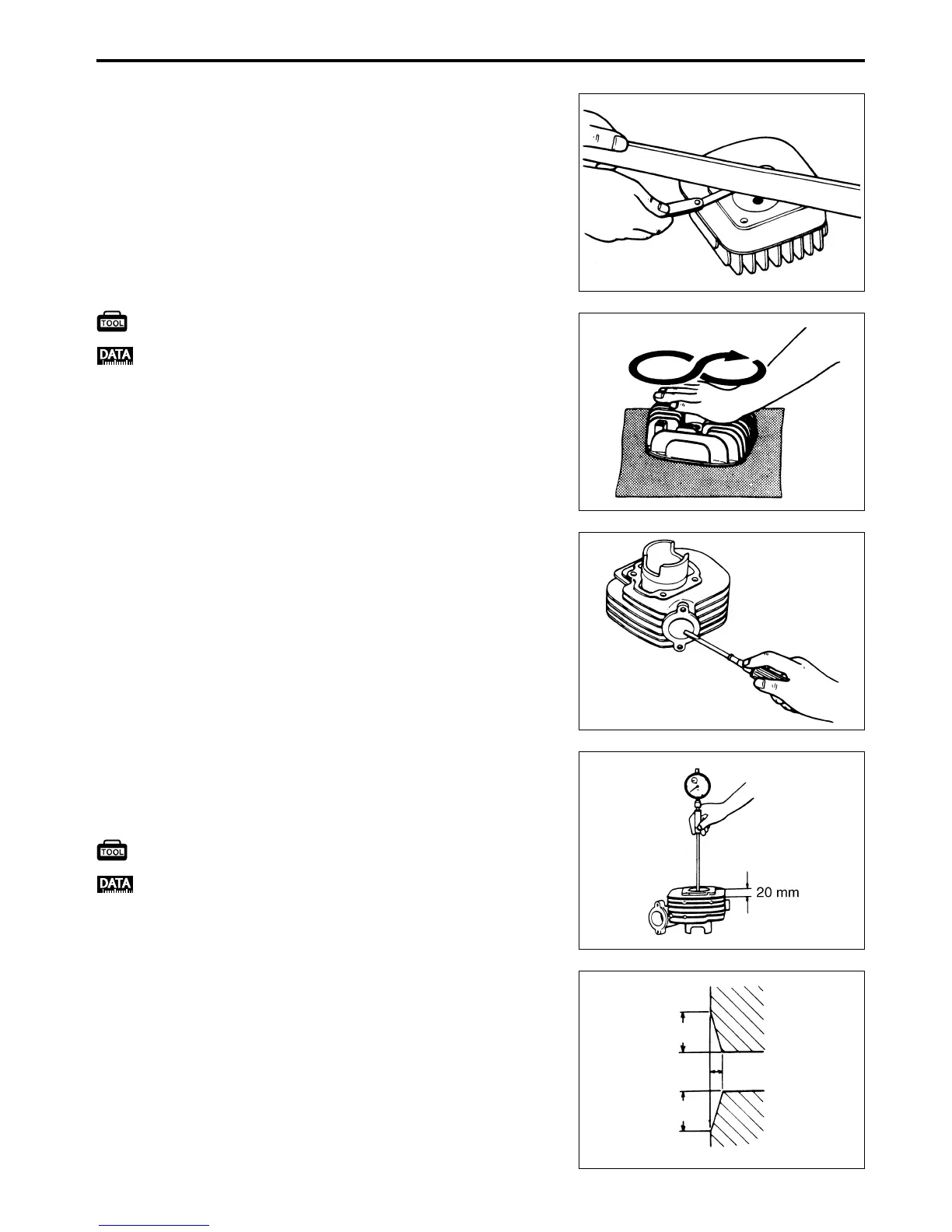 TOOL

DATA

TOOL

DATA

20 mm