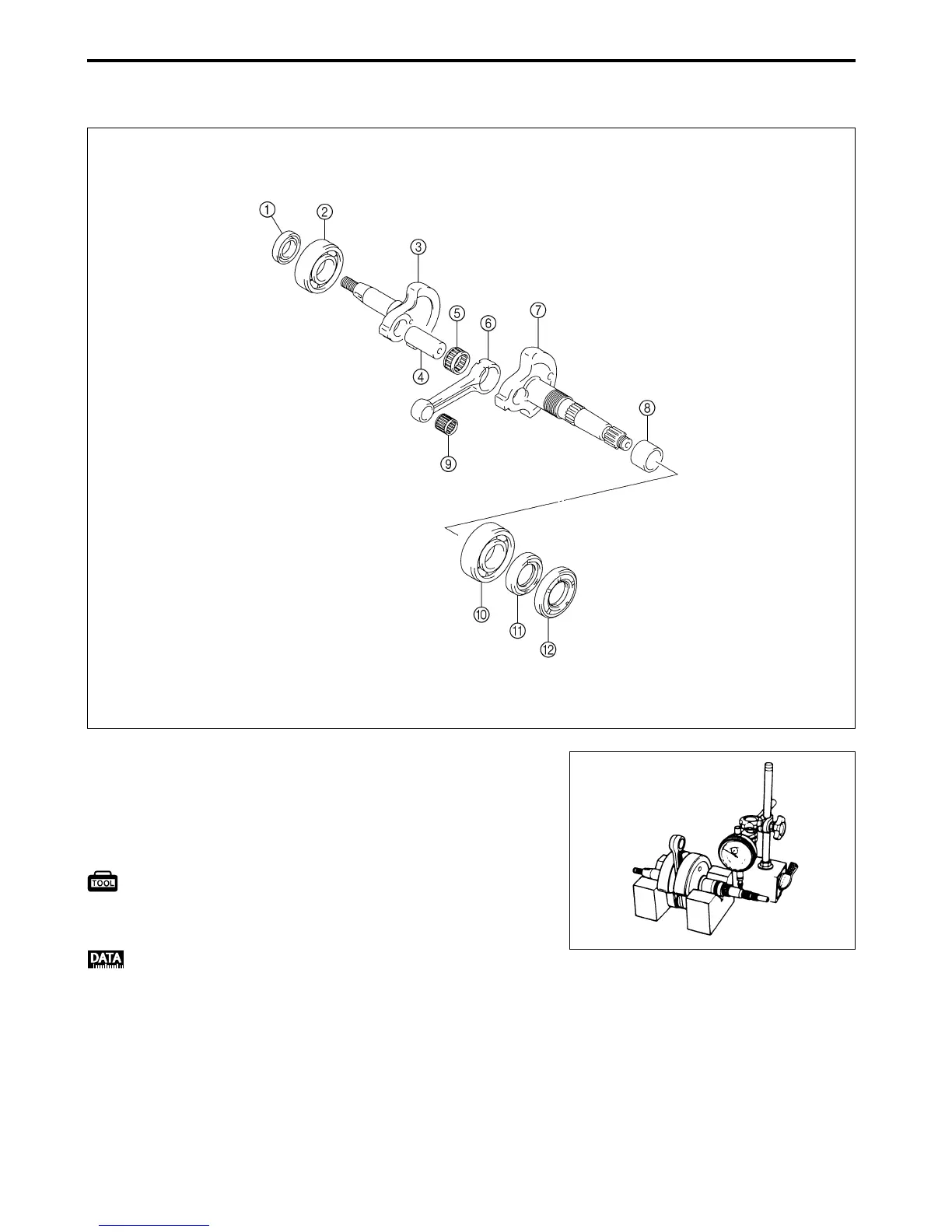 ①
②
③
④
⑤
⑥
⑦
⑧
⑨
⑩
⑪
⑫

TOOL

DATA