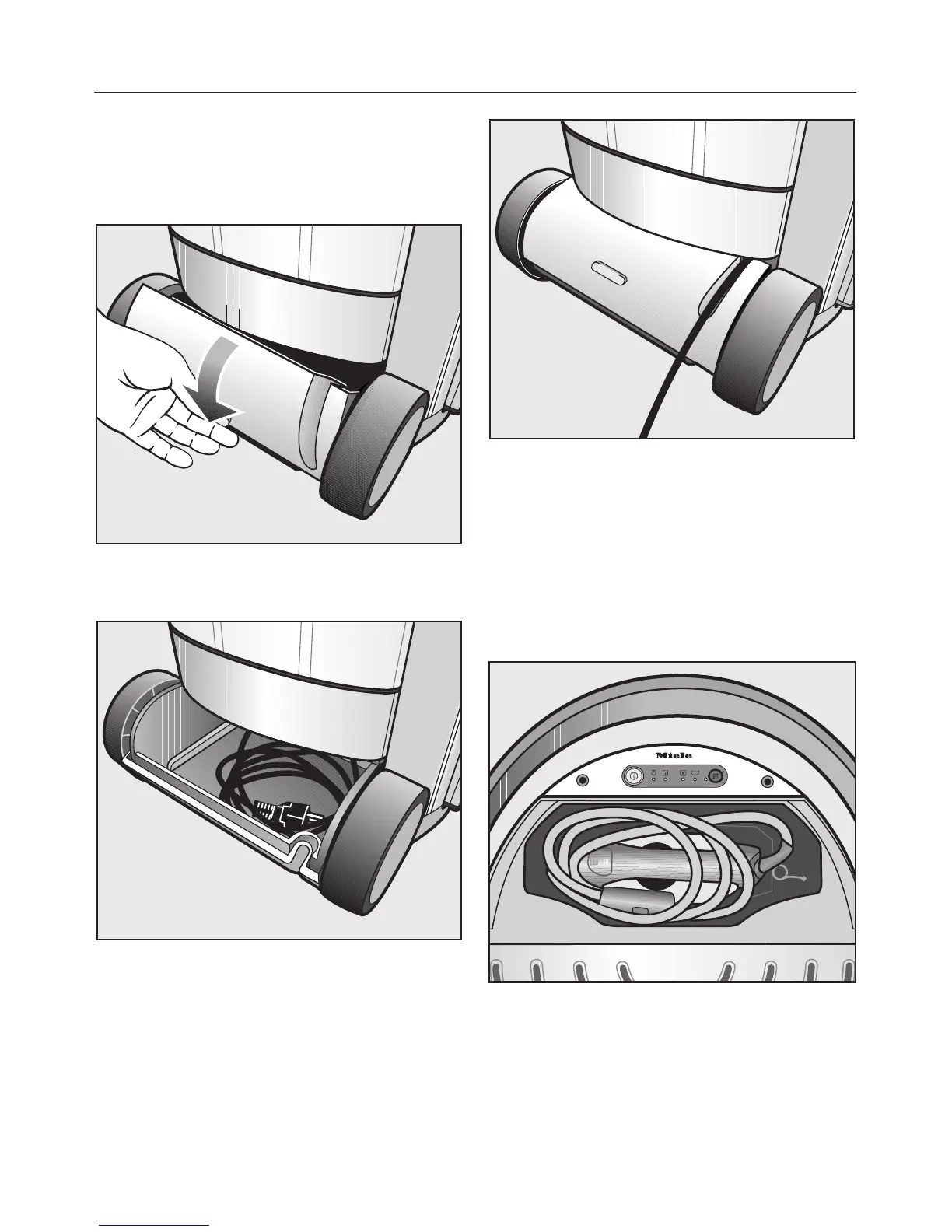 Miele