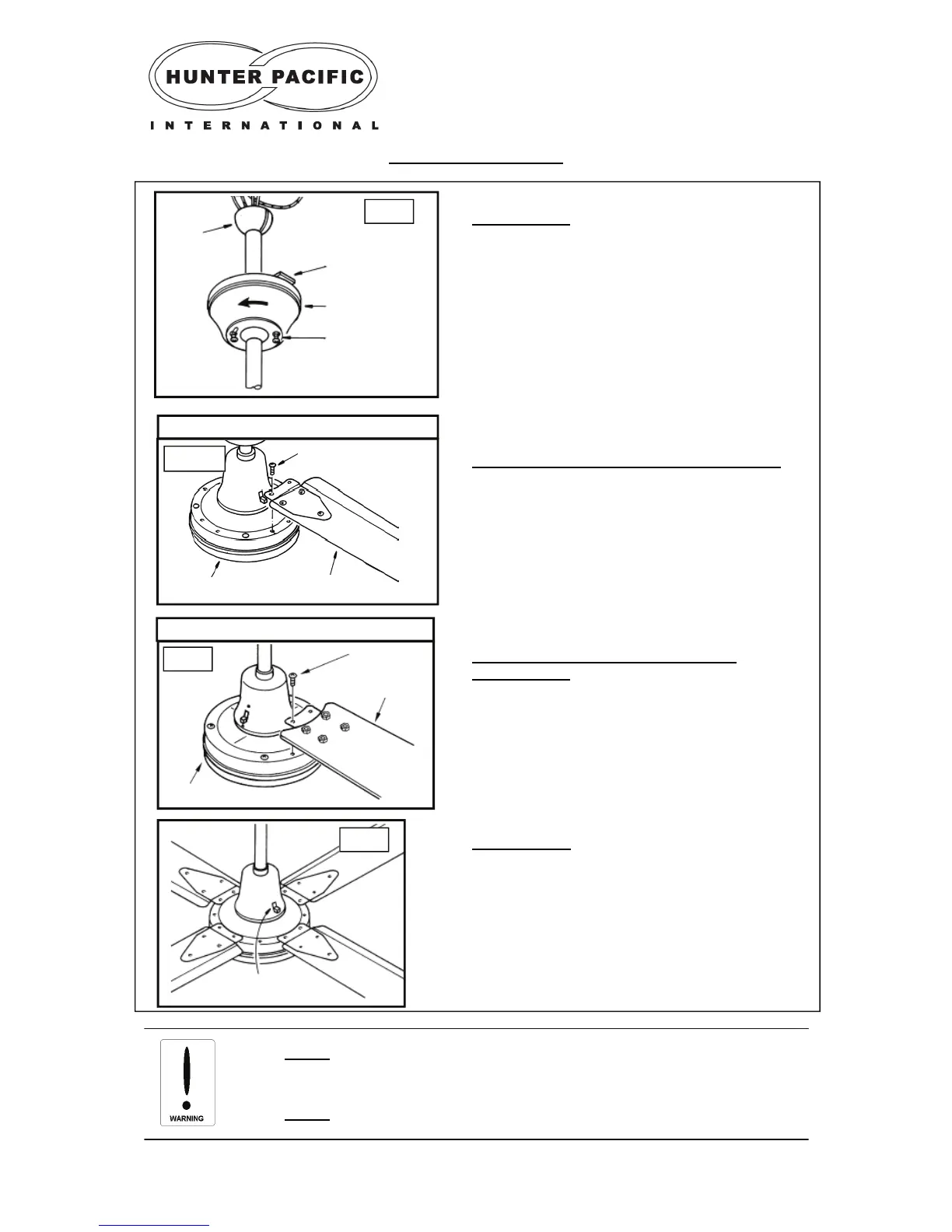 HUNTER PACIFIC
INTERNATIONAL

WARNING