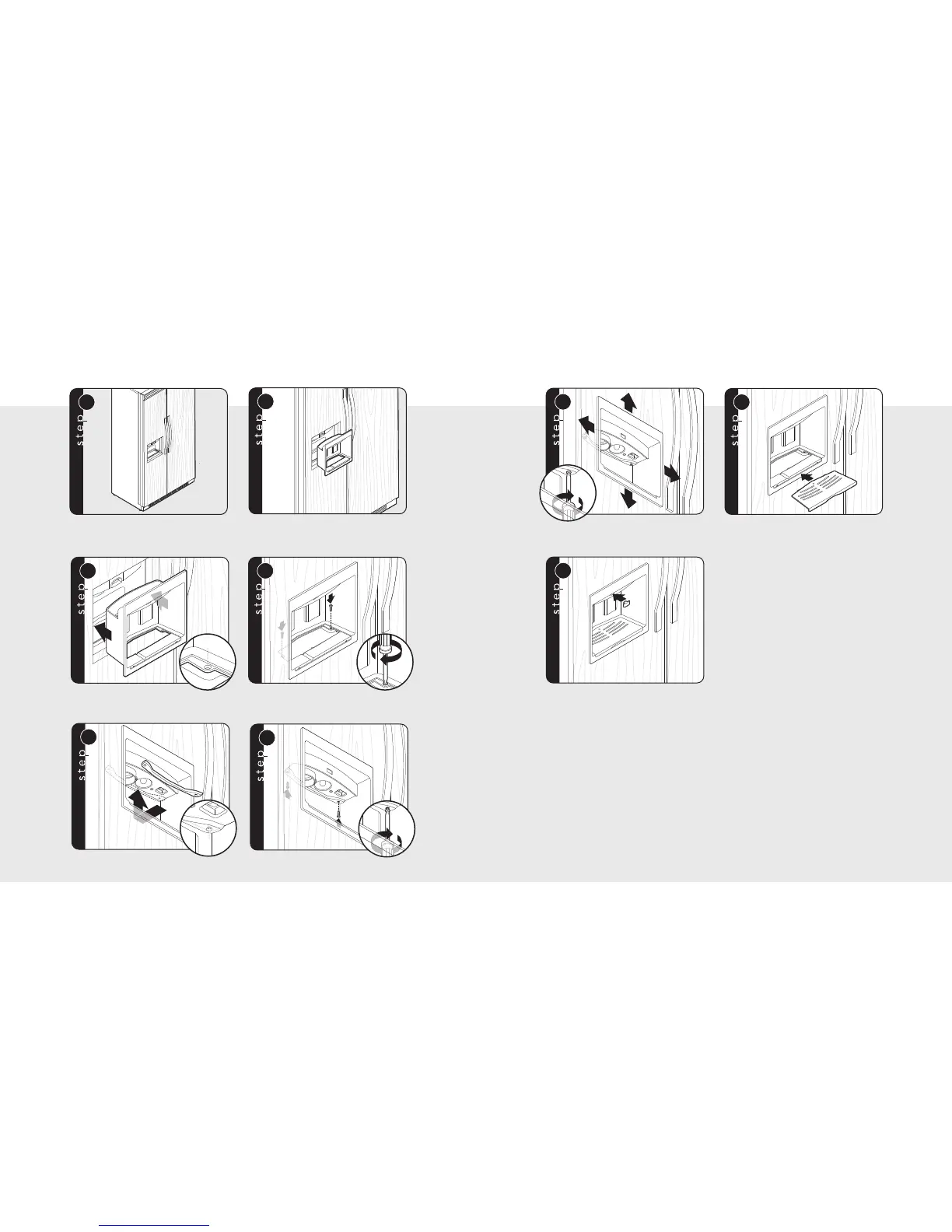 step

step

step

step

step

step

step

step

step