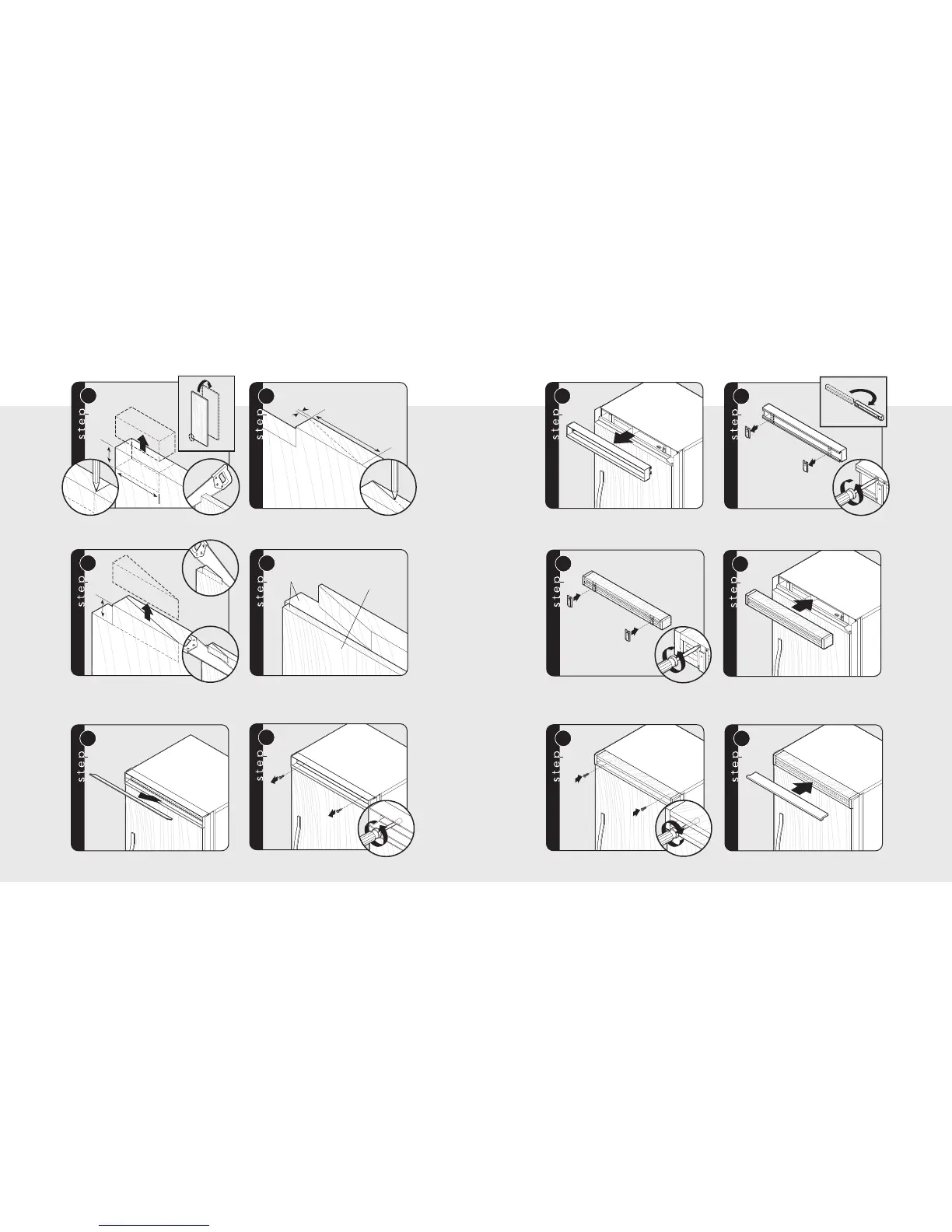 step

step

step

step

step

step

step

step

step

step

step

step