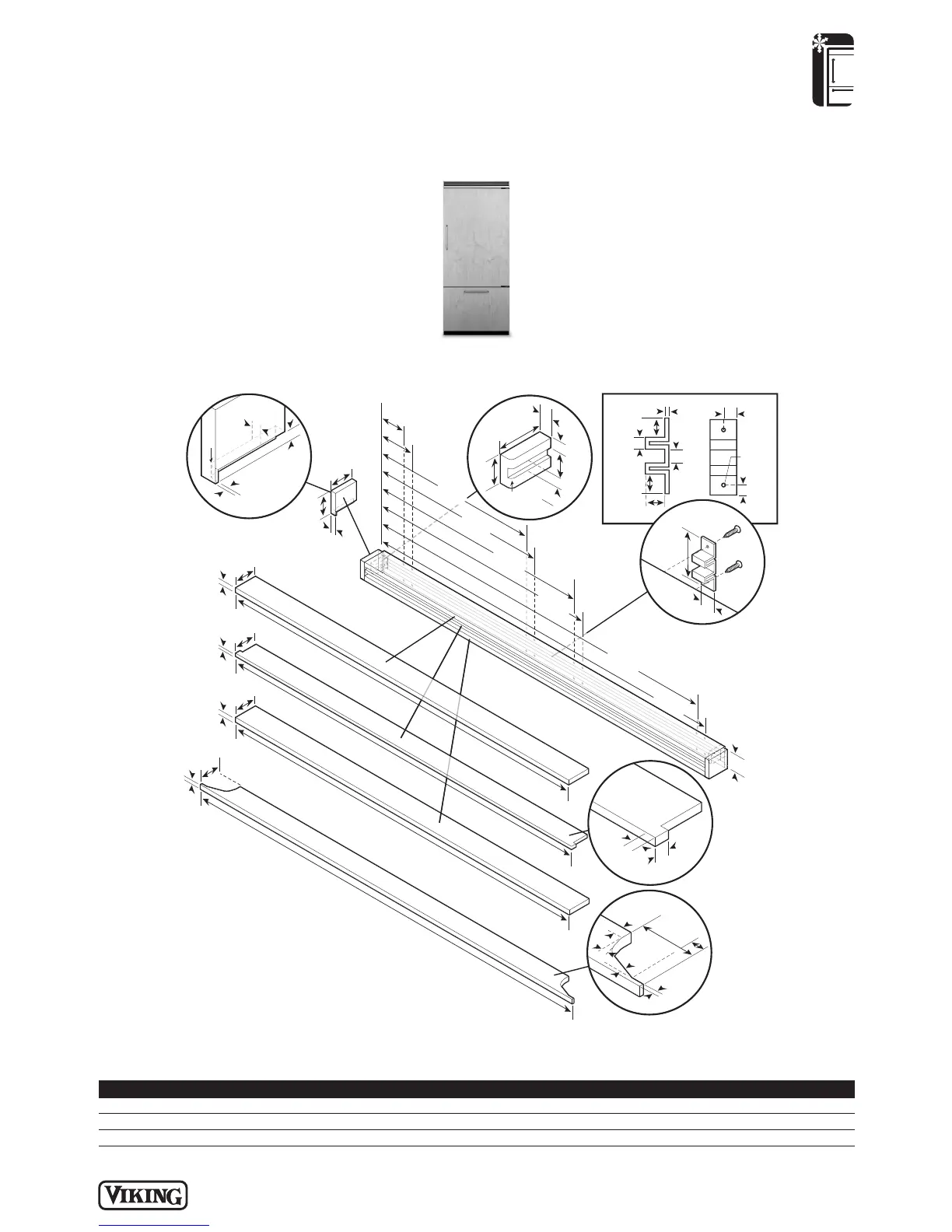 VIKING