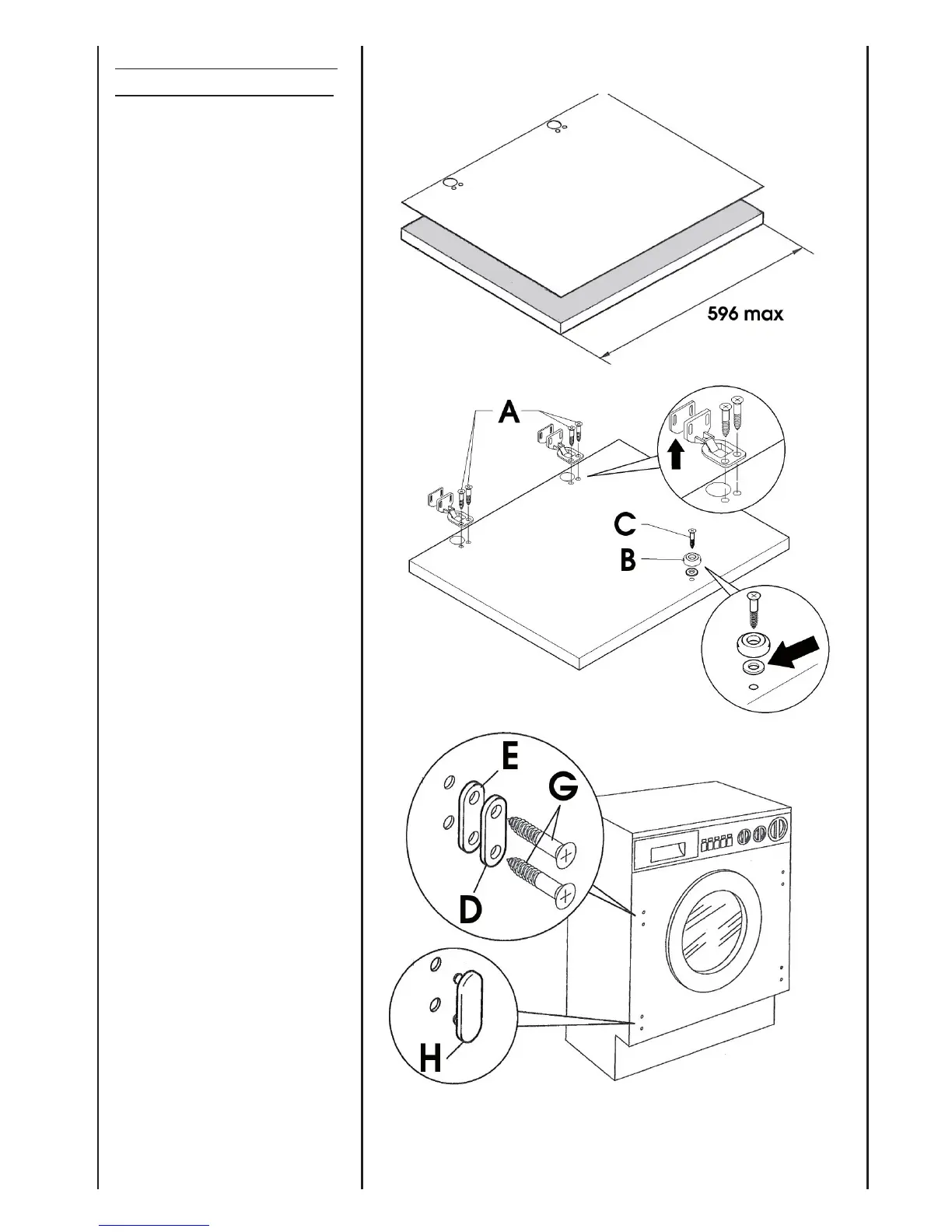 596 max

A

C

B

E

G

D

H