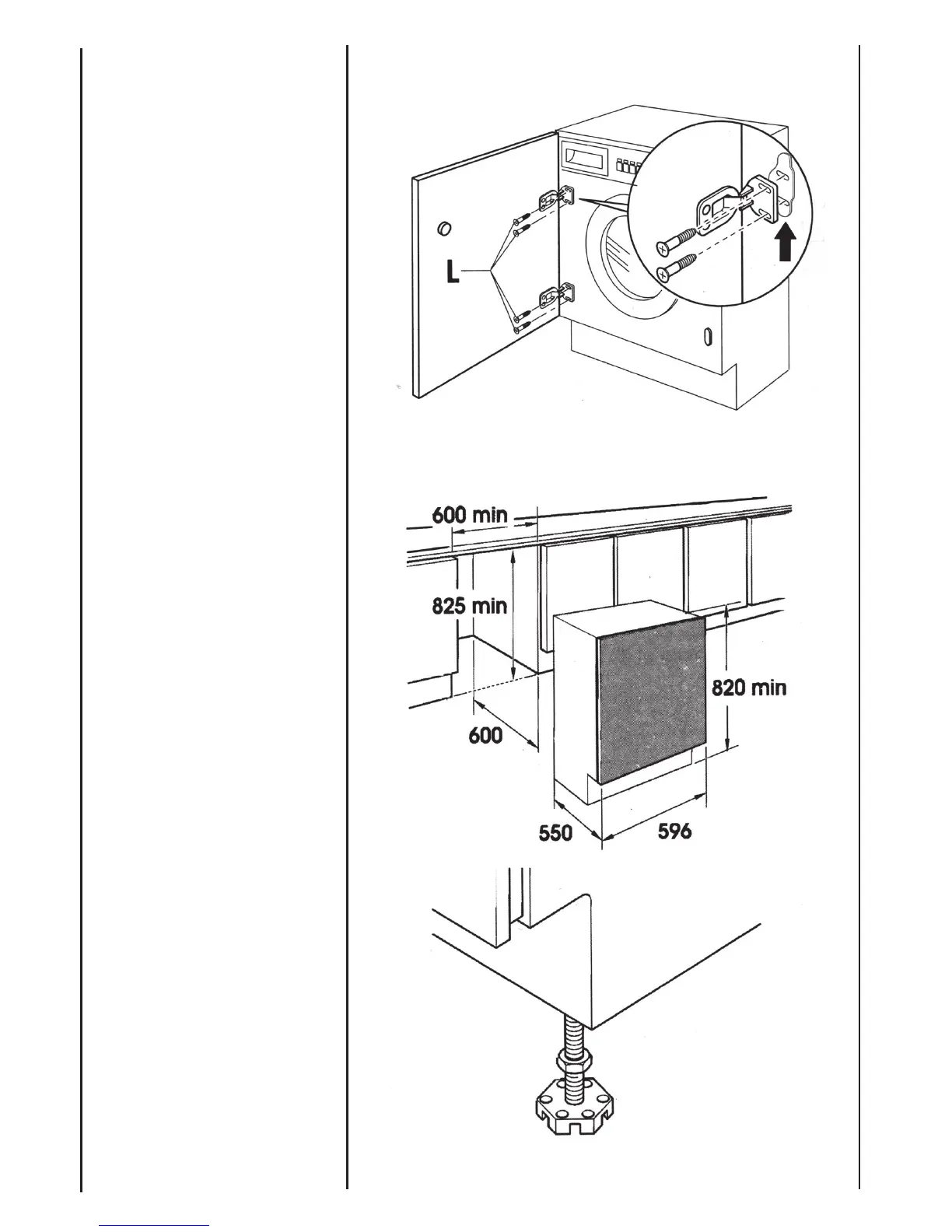 L

600 min

825 min

820 min

600

550

596