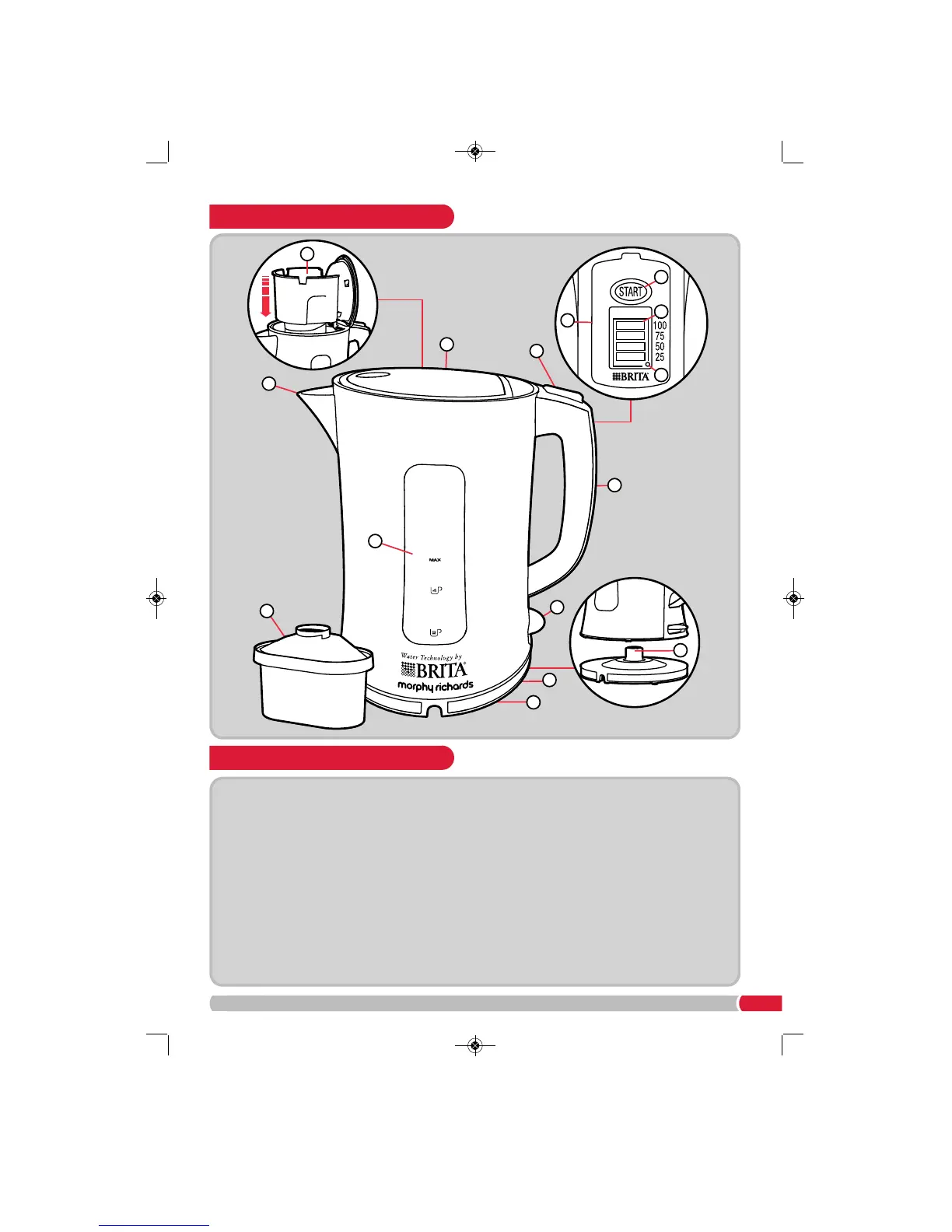 START

100
75
50
25

BRITA

MAX

Water Technology by
BRITA
morphy richards