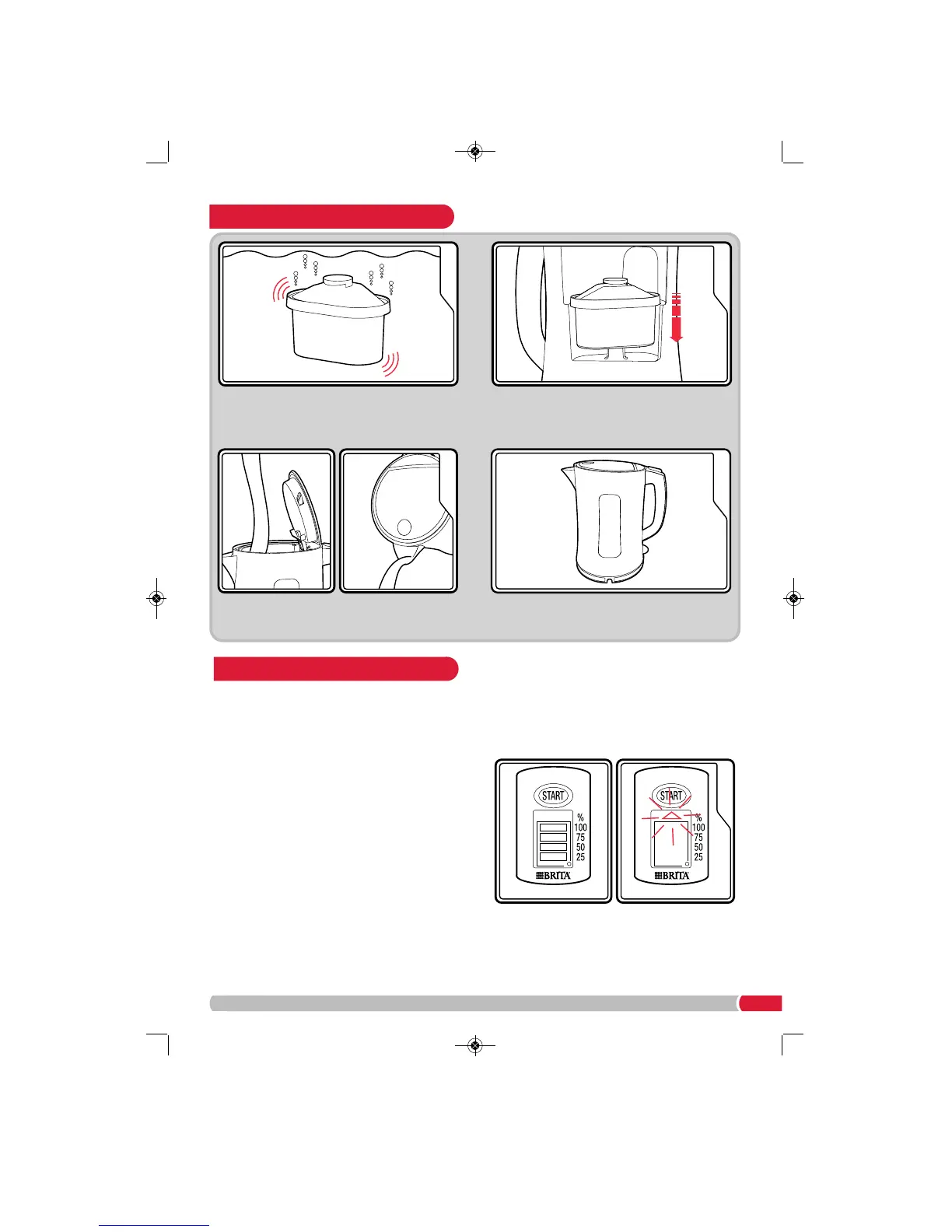 START
%
100
75
50
25
BRITA

START
%
100
75
50
25
BRITA