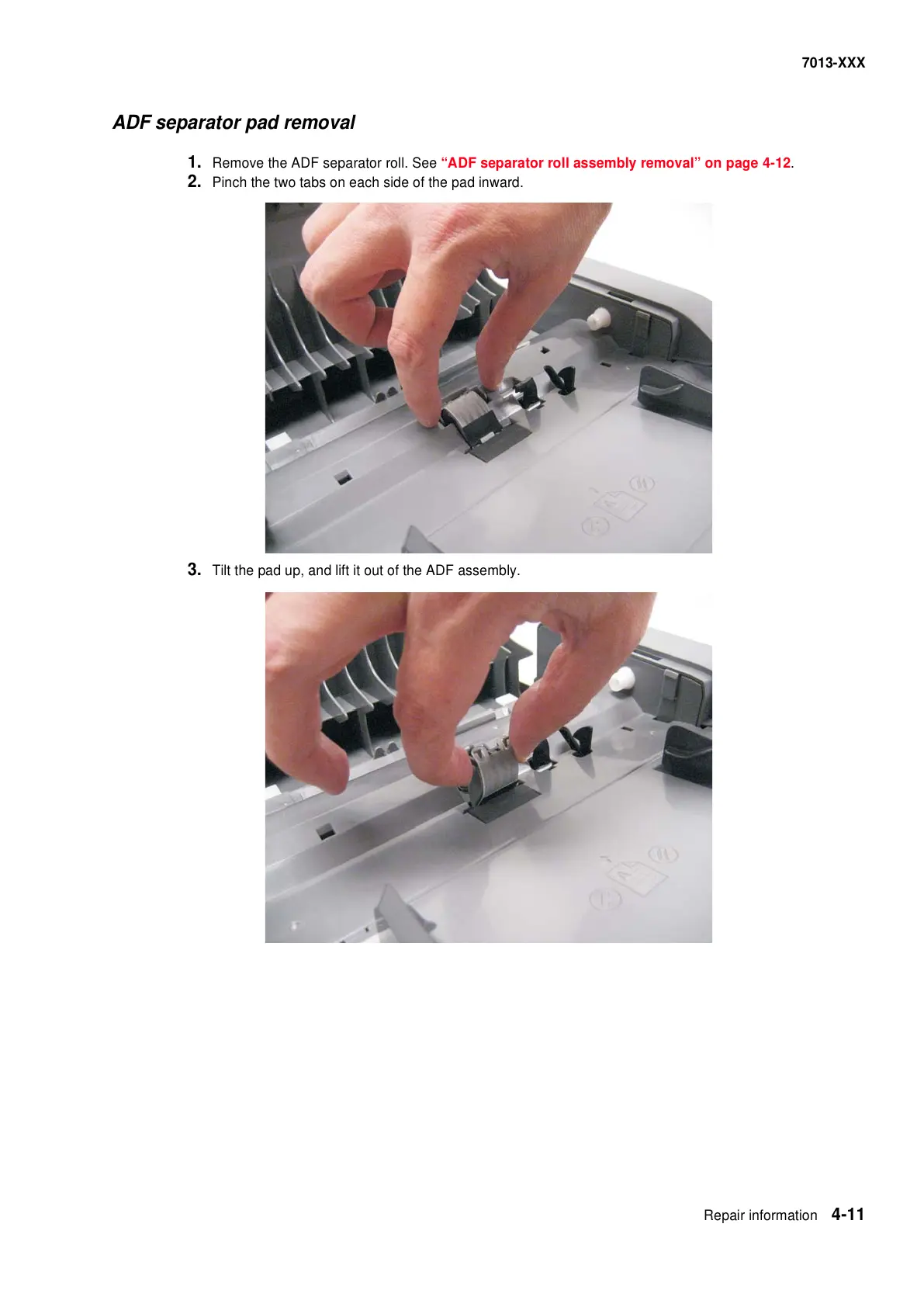 7013-XXX

ADF separator pad removal

1. Remove the ADF separator roll. See “ADF separator roll assembly removal” on page 4-12.
2. Pinch the two tabs on each side of the pad inward.

3. Tilt the pad up, and lift it out of the ADF assembly.

Repair information 4-11