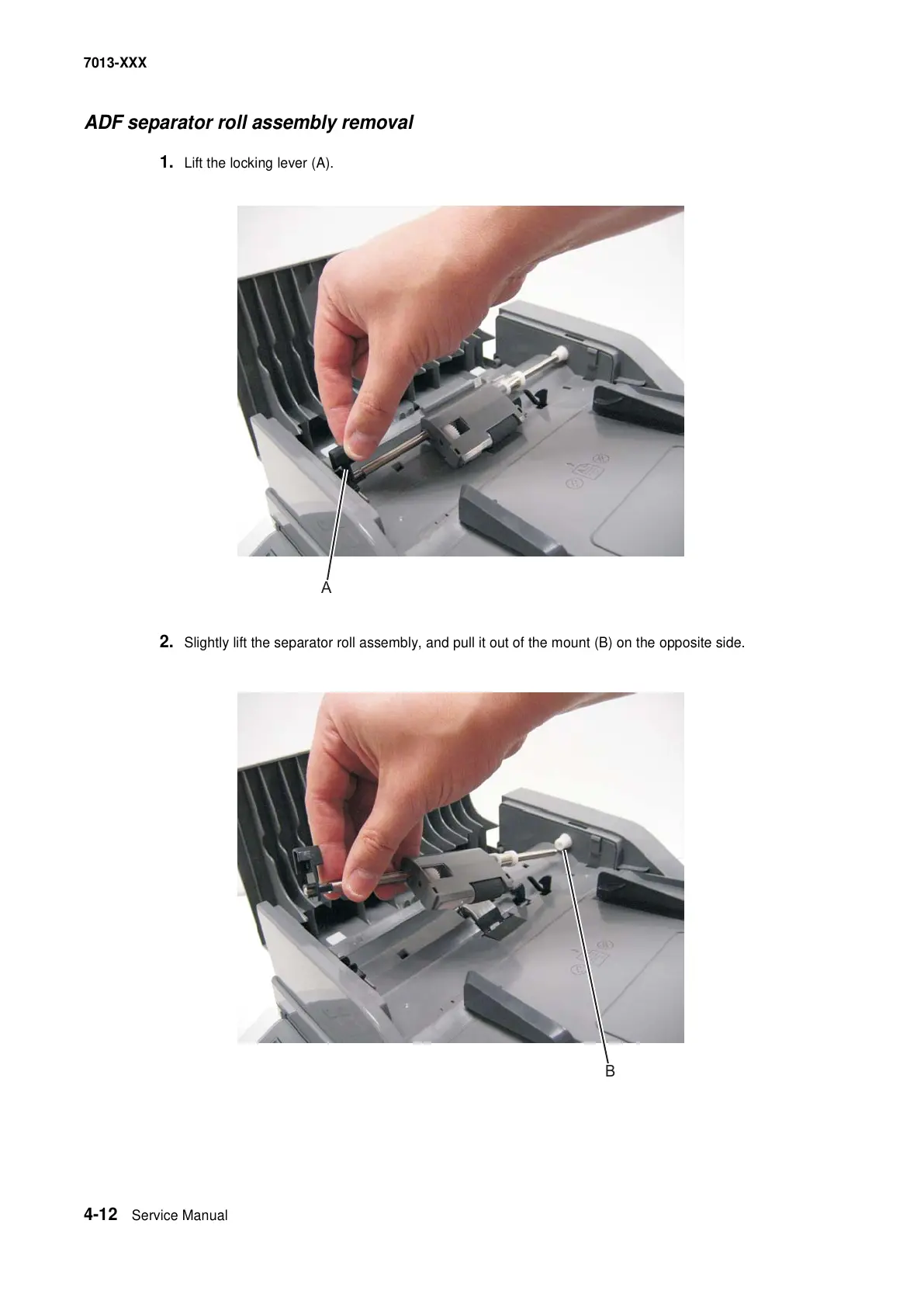 7013-XXX

ADF separator roll assembly removal

1. Lift the locking lever (A).

A

2. Slightly lift the separator roll assembly, and pull it out of the mount (B) on the opposite side.

B

4-12 Service Manual