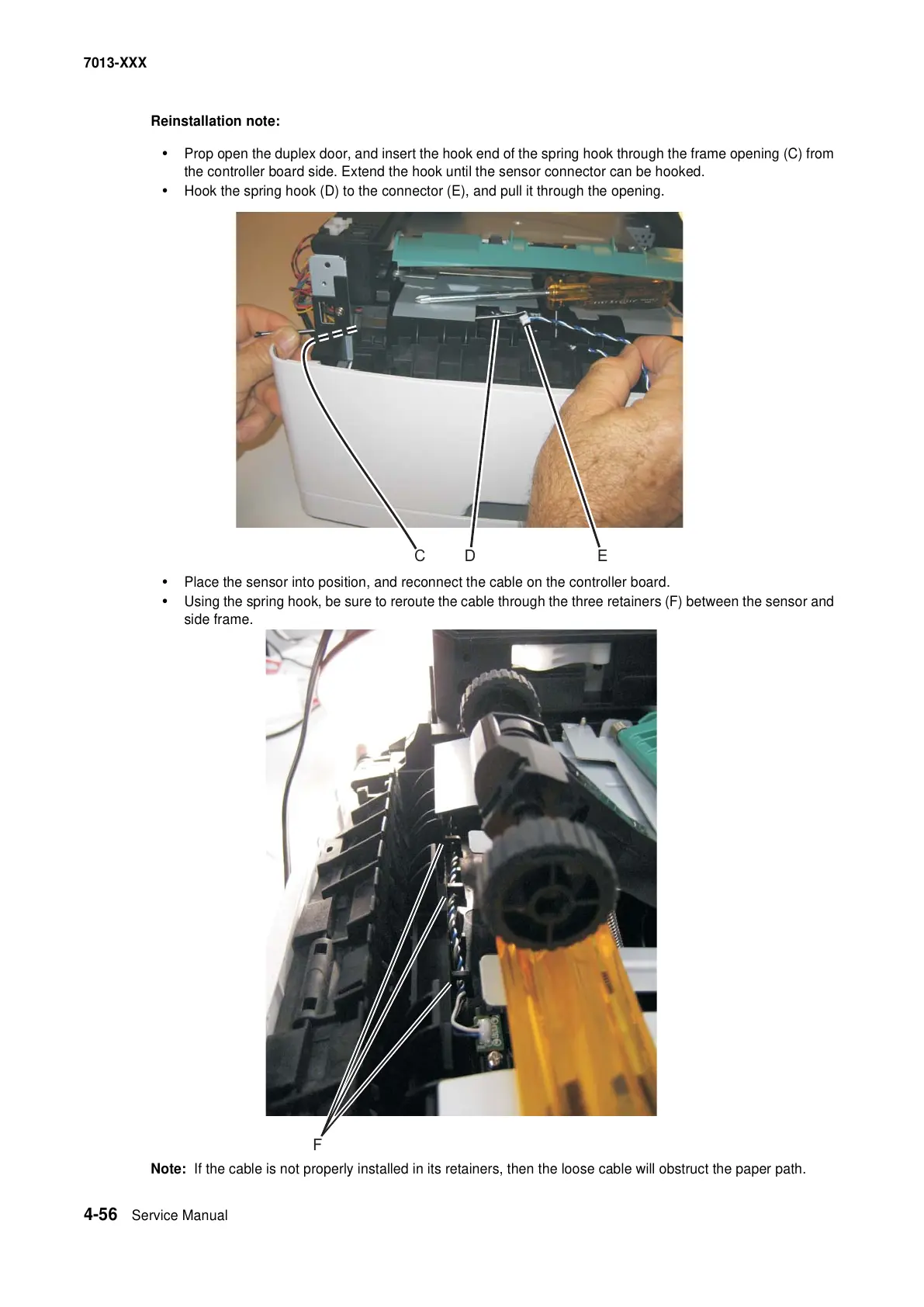 7013-XXX

Reinstallation note:

• Prop open the duplex door, and insert the hook end of the spring hook through the frame opening (C) from the controller board side. Extend the hook until the sensor connector can be hooked.
• Hook the spring hook (D) to the connector (E), and pull it through the opening.

C D E

• Place the sensor into position, and reconnect the cable on the controller board.
• Using the spring hook, be sure to reroute the cable through the three retainers (F) between the sensor and side frame.

F

Note: If the cable is not properly installed in its retainers, then the loose cable will obstruct the paper path.

4-56 Service Manual