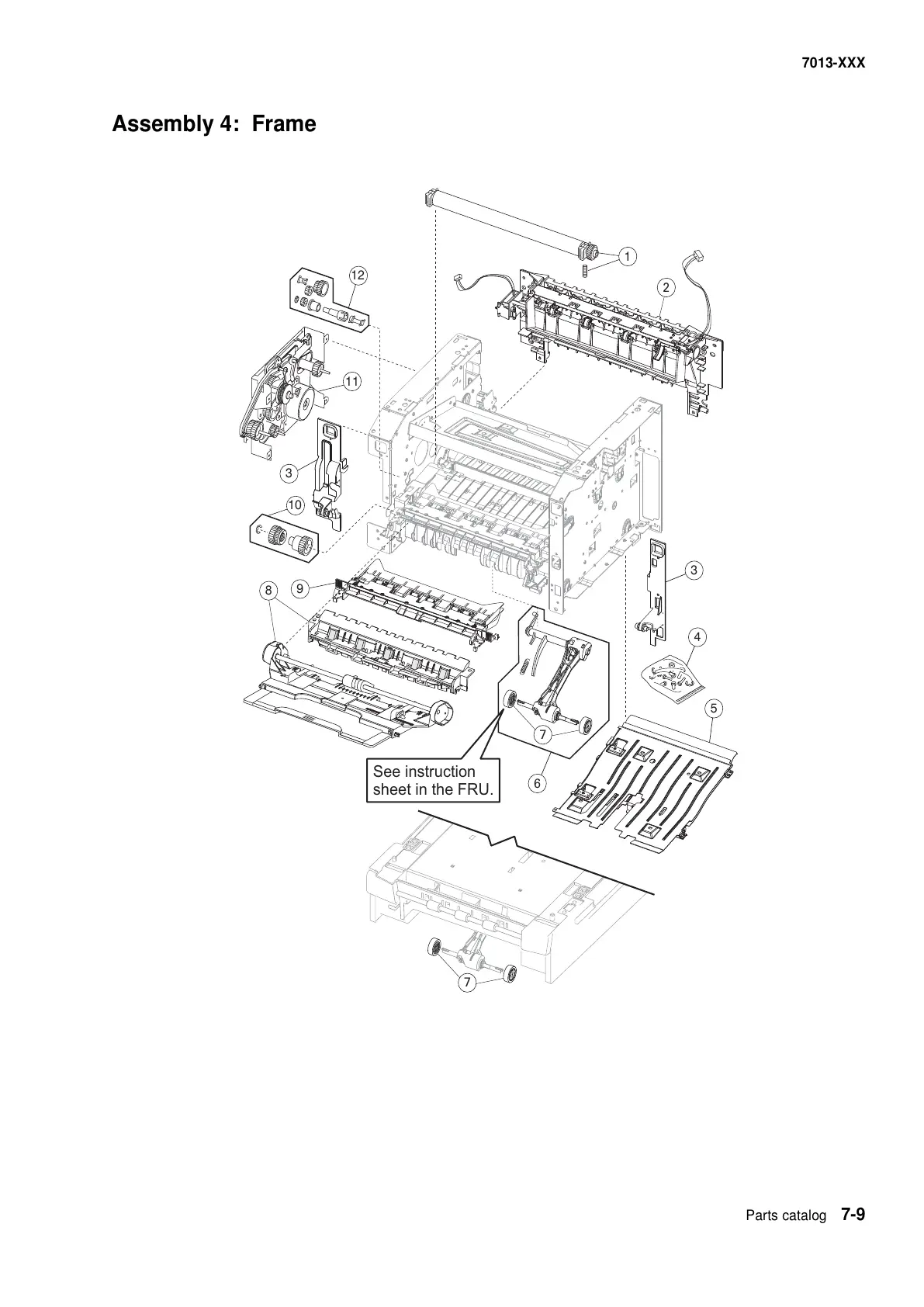 7013-XXX

Assembly 4: Frame

1

12

2

11

3

10

3

8

9

4

5

7

See instruction sheet in the FRU.

6

7

Parts catalog 7-9