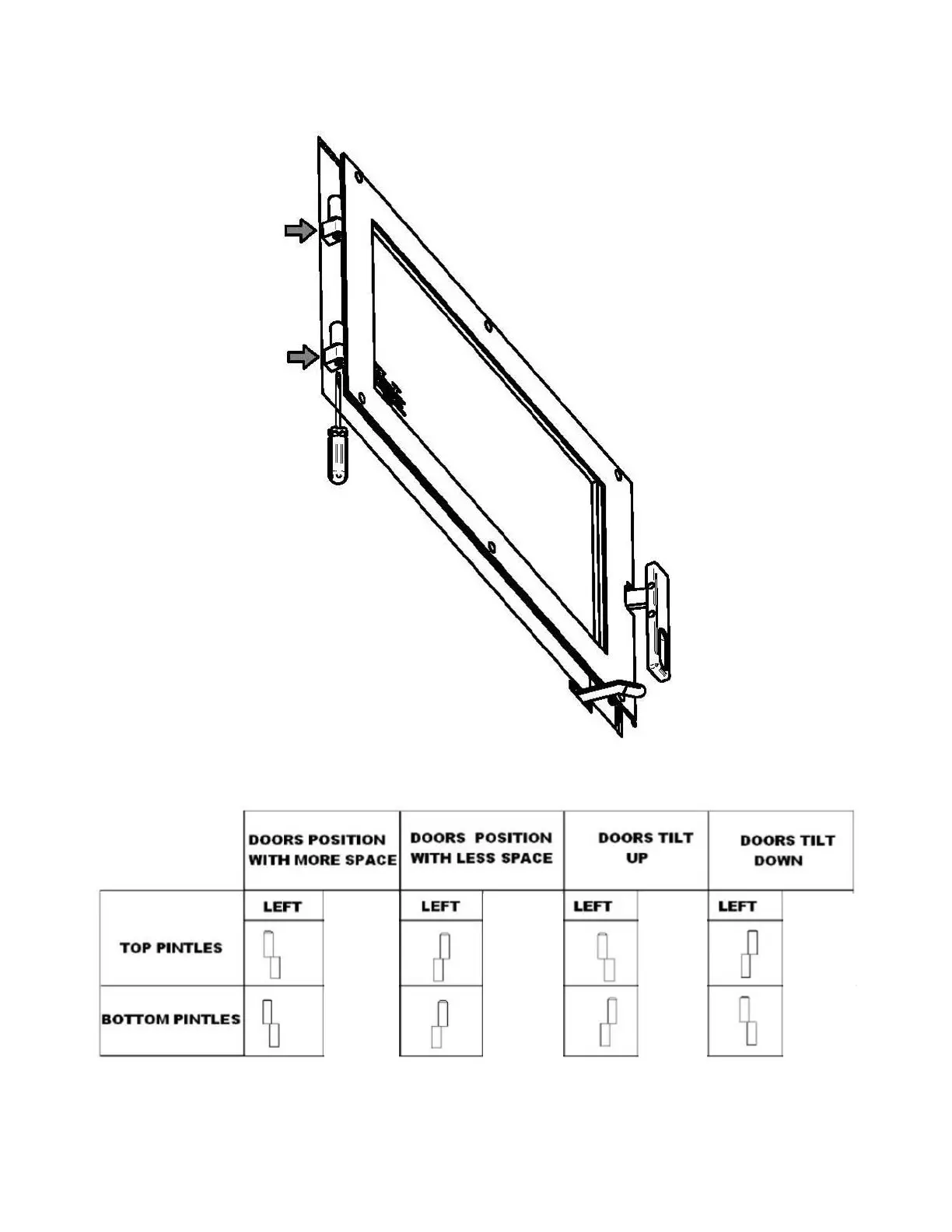 | | DOORS POSITION WITH MORE SPACE | DOORS POSITION WITH LESS SPACE | DOORS TILT UP | DOORS TILT DOWN |
|---|---|---|---|---|
| | LEFT | LEFT | LEFT | LEFT |
| TOP PINTLES | | | | |
| BOTTOM PINTLES | | | | |