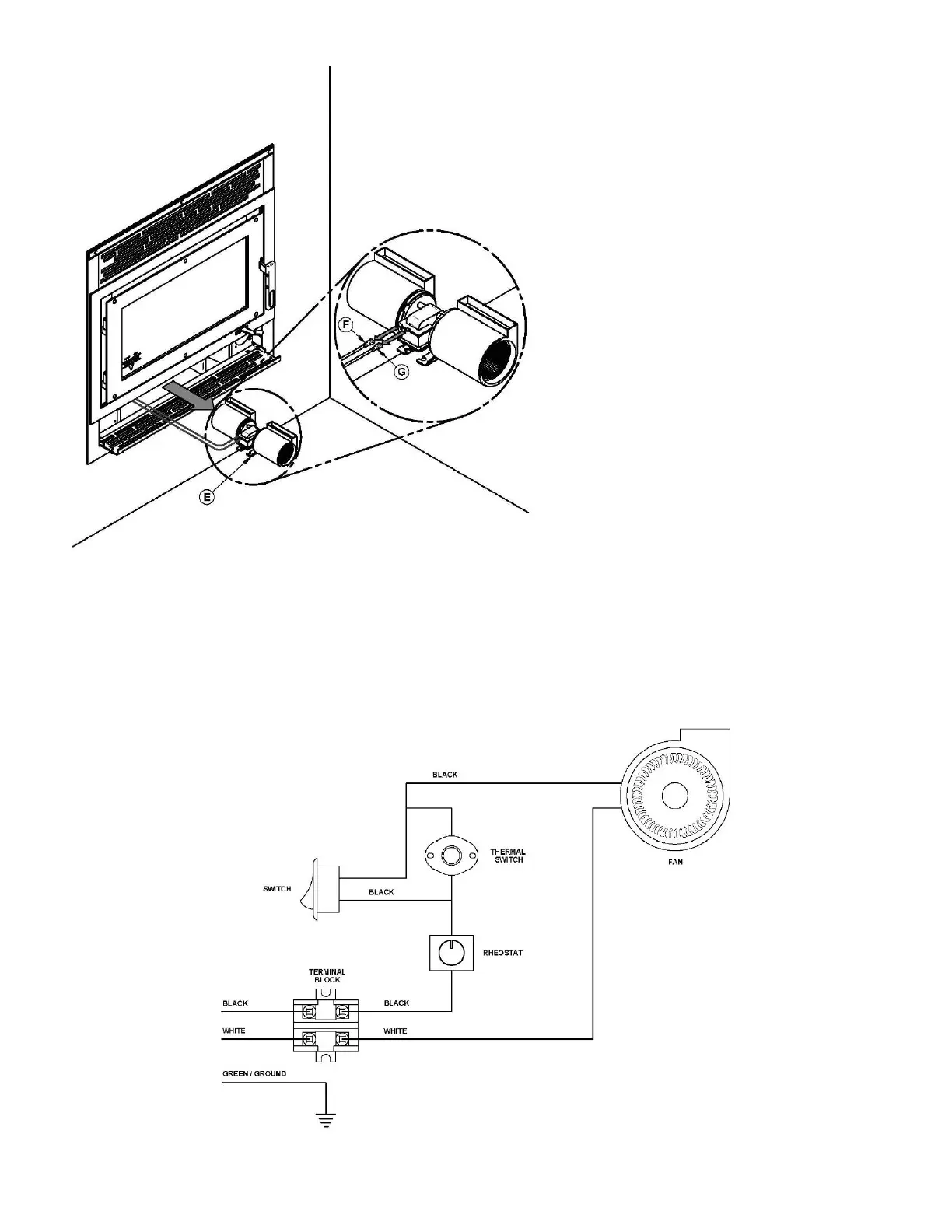 F
G
E

BLACK
THERMAL SWITCH
FAN
SWITCH
BLACK
RHEOSTAT
TERMINAL BLOCK
BLACK
BLACK
WHITE
WHITE
GREEN / GROUND