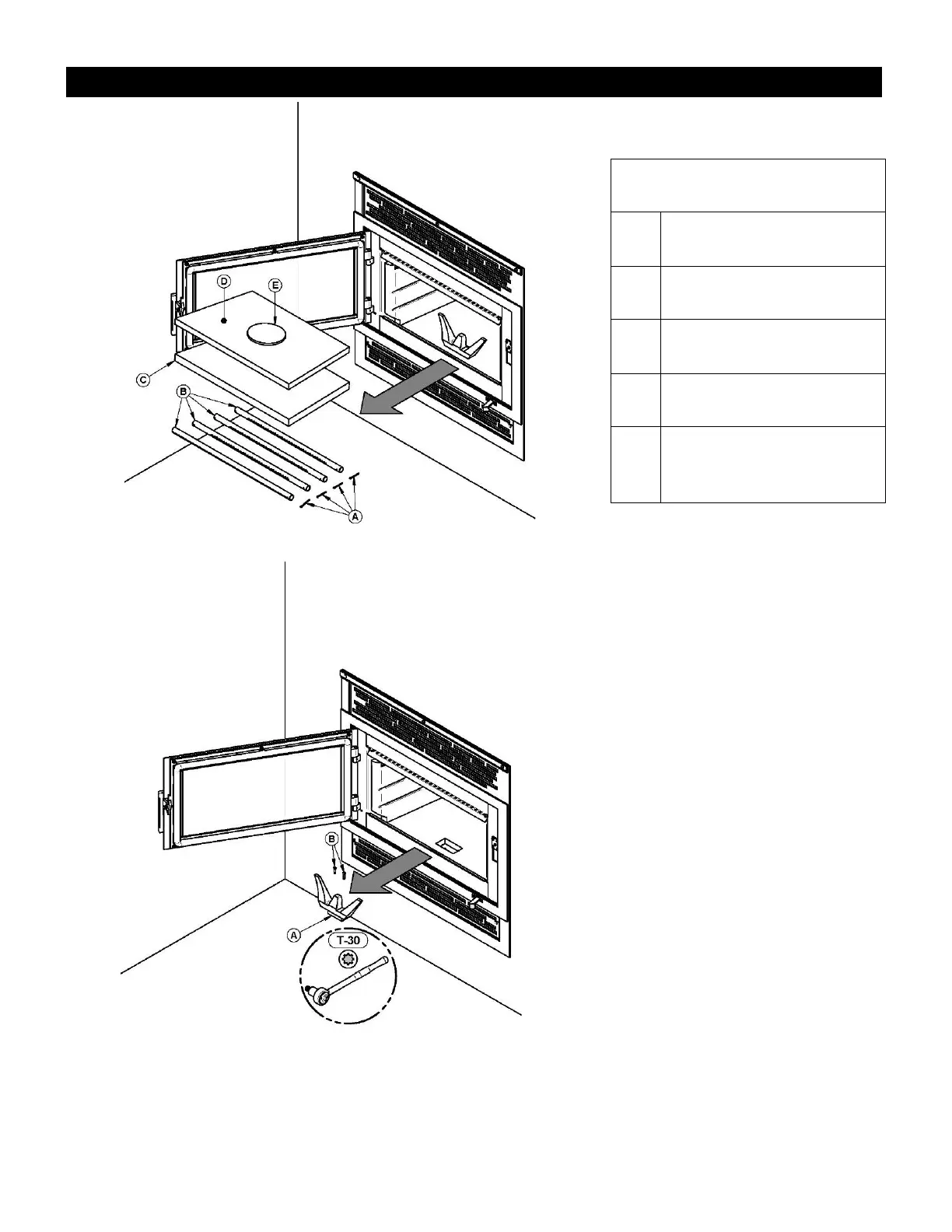 D
E
C
B
A

B
A
T-30