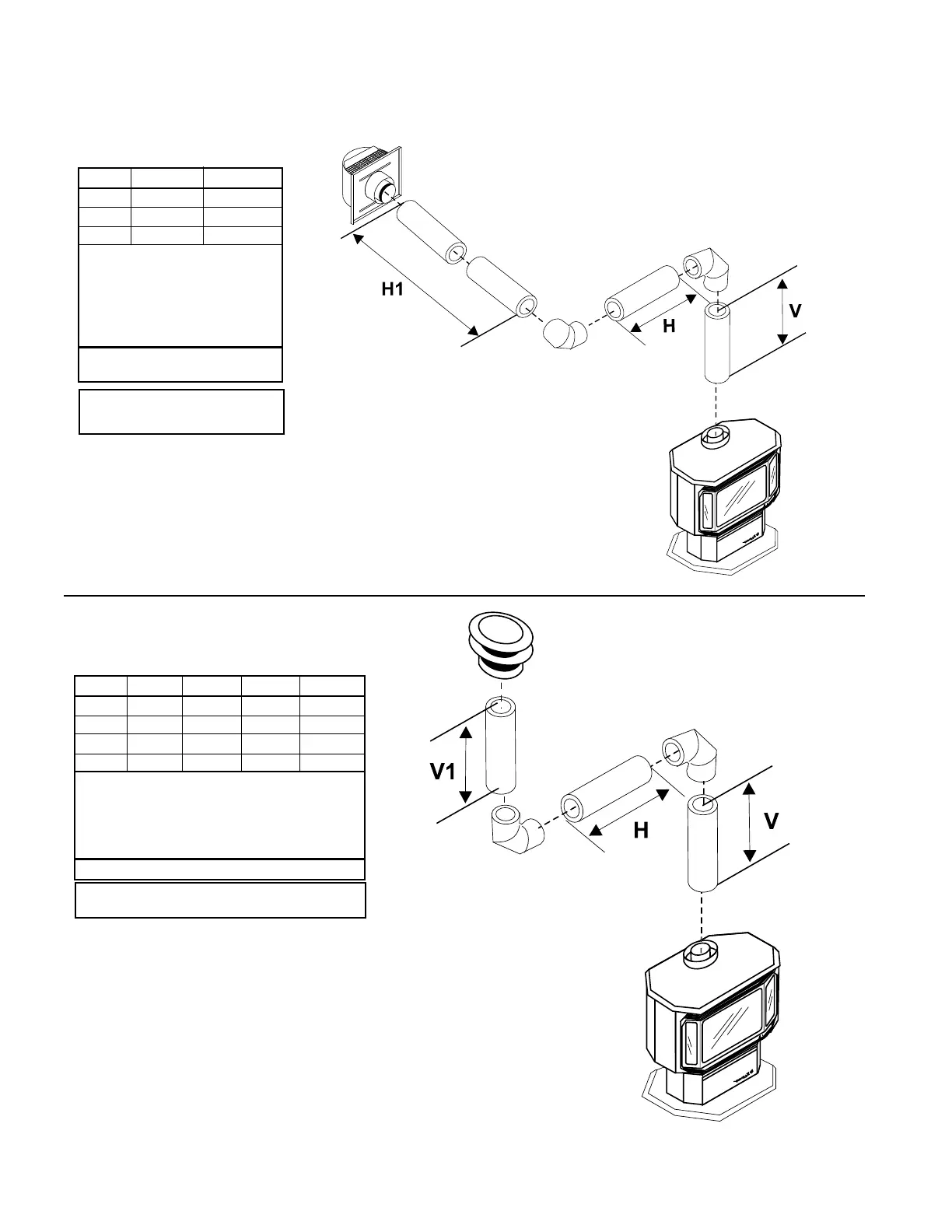 H1

H

V

V1

H

V