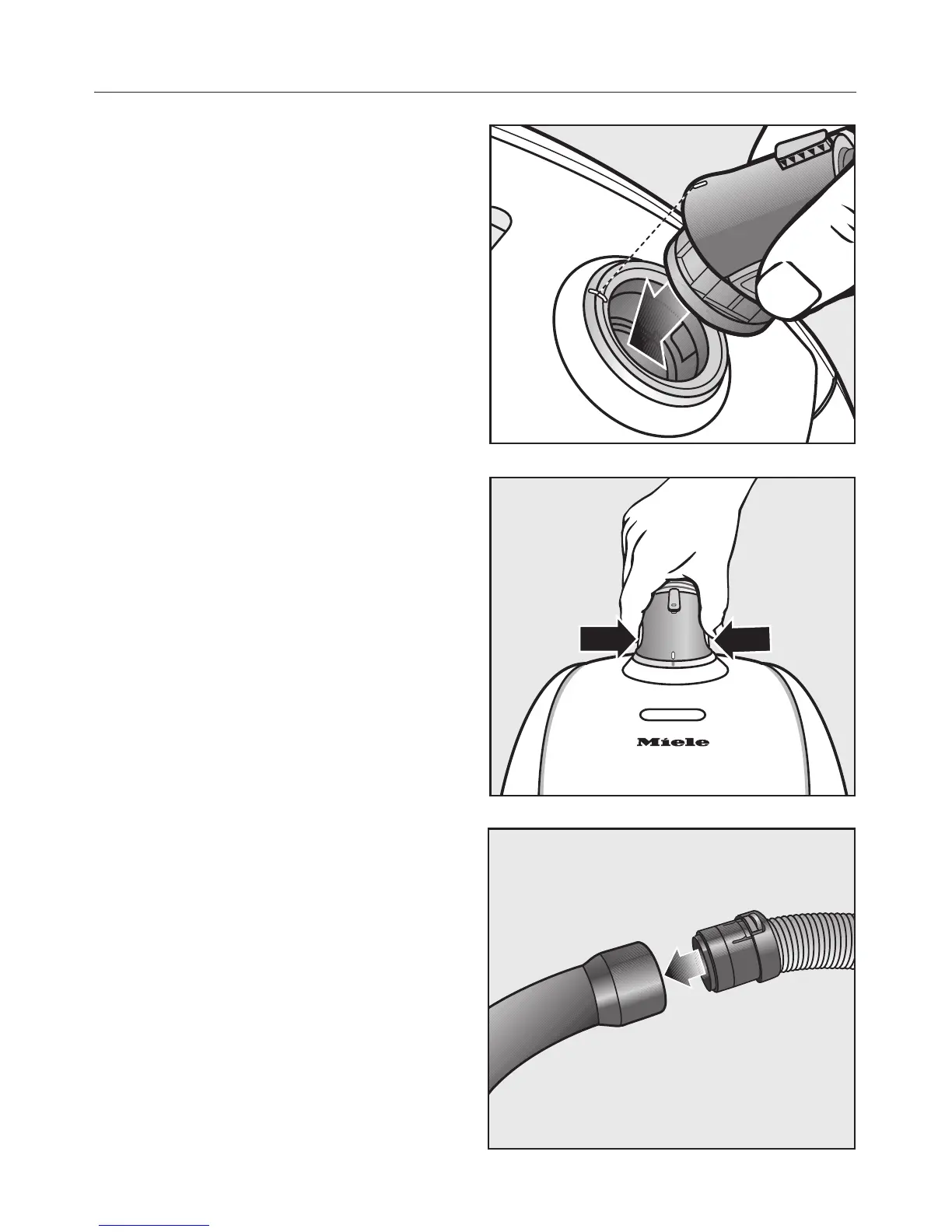 Miele