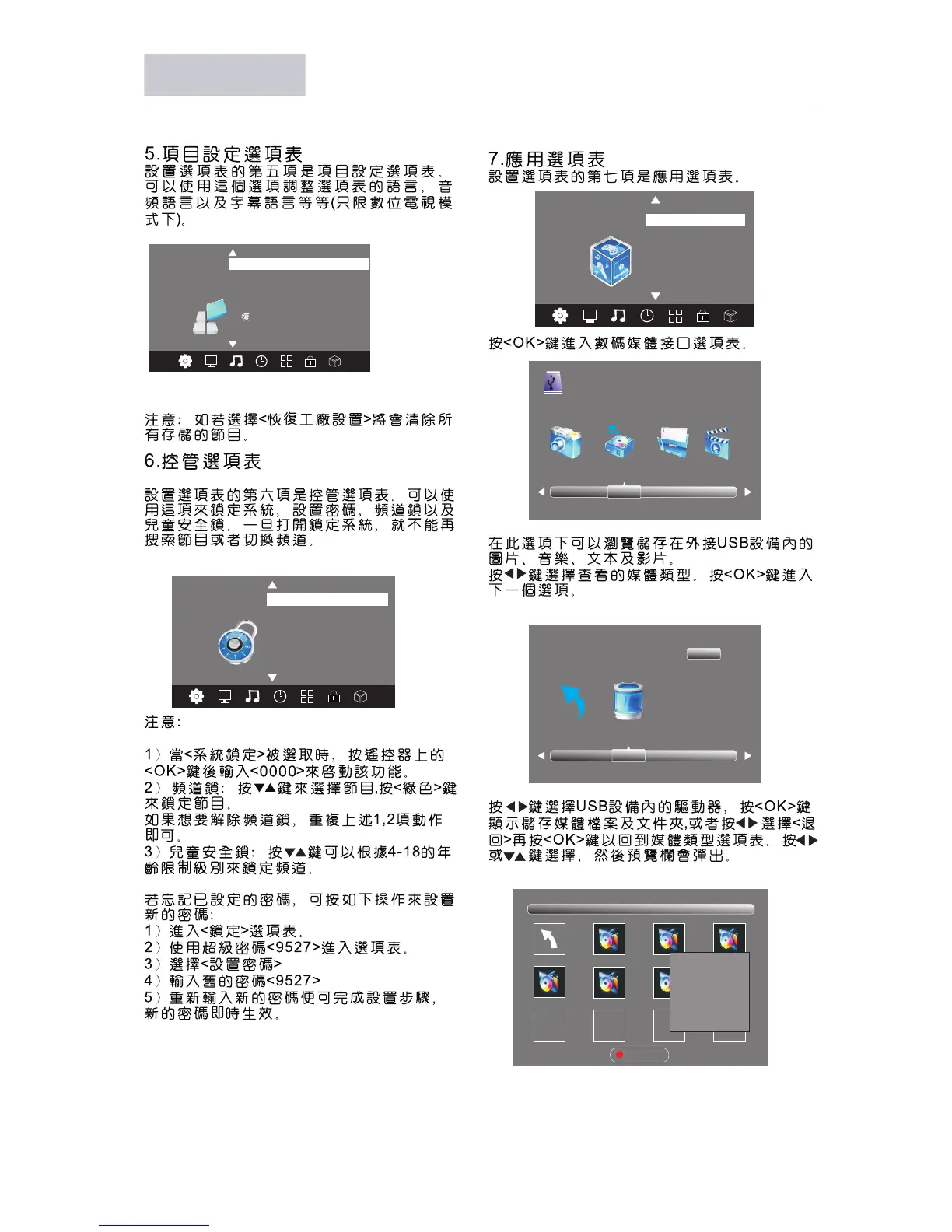 5.項目設定選項表

設置選項表的第五項是項目設定選項表。可以使用這個選項調整選項表的語言，音頻語言以及字幕語言等等(只限數位電視模式下)。

復

注意：如若選擇<恢復工廠設置>將會清除所有存儲的節目。

6.控管選項表

設置選項表的第六項是控管選項表。可以使用這項來鎖定系統，設置密碼，頻道鎖以及兒童安全鎖。一旦打開鎖定系統，就不能再搜索節目或者切換頻道。

注意：

1）當<系統鎖定>被選取時，按遙控器上的<OK>鍵後輸入<0000>來啓動該功能。
2）頻道鎖：按▼▲鍵來選擇節目,按<綠色>鍵來鎖定節目。
如果想要解除頻道鎖，重複上述1,2項動作即可。
3）兒童安全鎖：按▼▲鍵可以根據4-18的年齡限制級別來鎖定頻道。

若忘記已設定的密碼，可按如下操作來設置新的密碼：
1）進入<鎖定>選項表。
2）使用超級密碼<9527>進入選項表。
3）選擇<設置密碼>
4）輸入舊的密碼<9527>
5）重新輸入新的密碼便可完成設置步驟，新的密碼即時生效。

7.應用選項表

設置選項表的第七項是應用選項表。

按<OK>鍵進入數碼媒體接口選項表。

在此選項下可以瀏覽儲存在外接USB設備內的圖片、音樂、文本及影片。
按◀▶鍵選擇查看的媒體類型，按<OK>鍵進入下一個選項。

按◀▶鍵選擇USB設備內的驅動器，按<OK>鍵顯示儲存媒體檔案及文件夾,或者按◀▶選擇<退回>再按<OK>鍵以回到媒體類型選項表。按◀▶或▼▲鍵選擇，然後預覽欄會彈出。