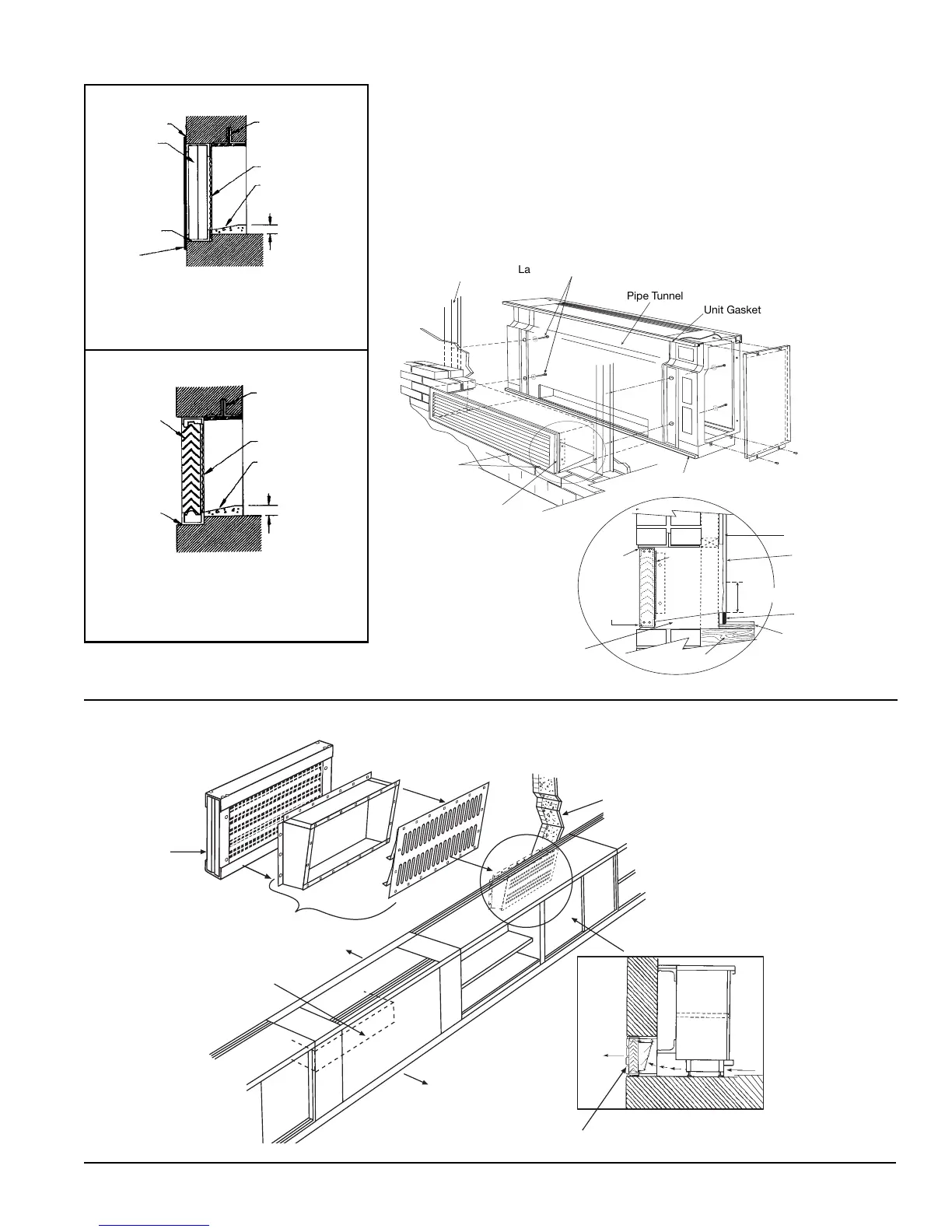 La

Pipe Tunnel

Unit Gasket