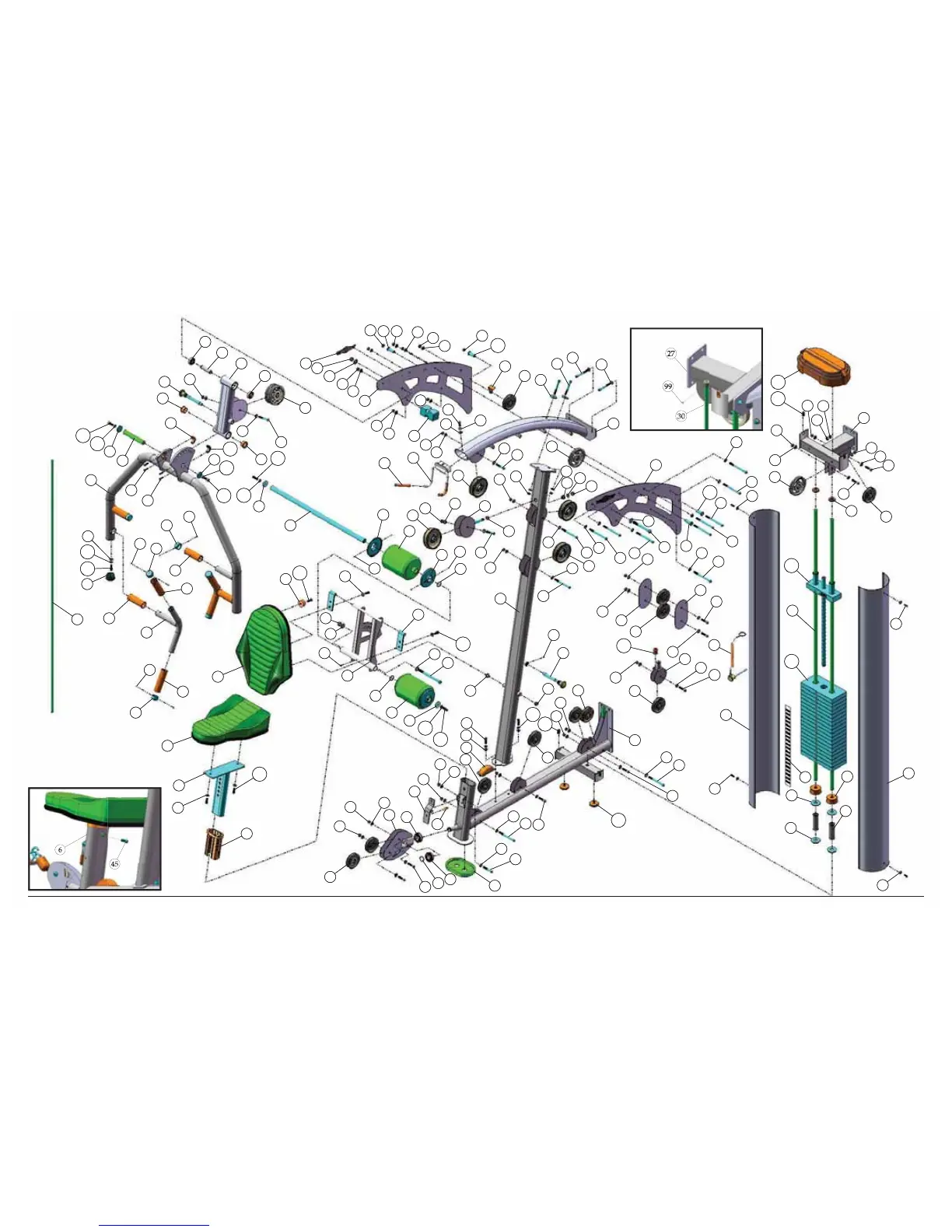 27
99
30
6
45