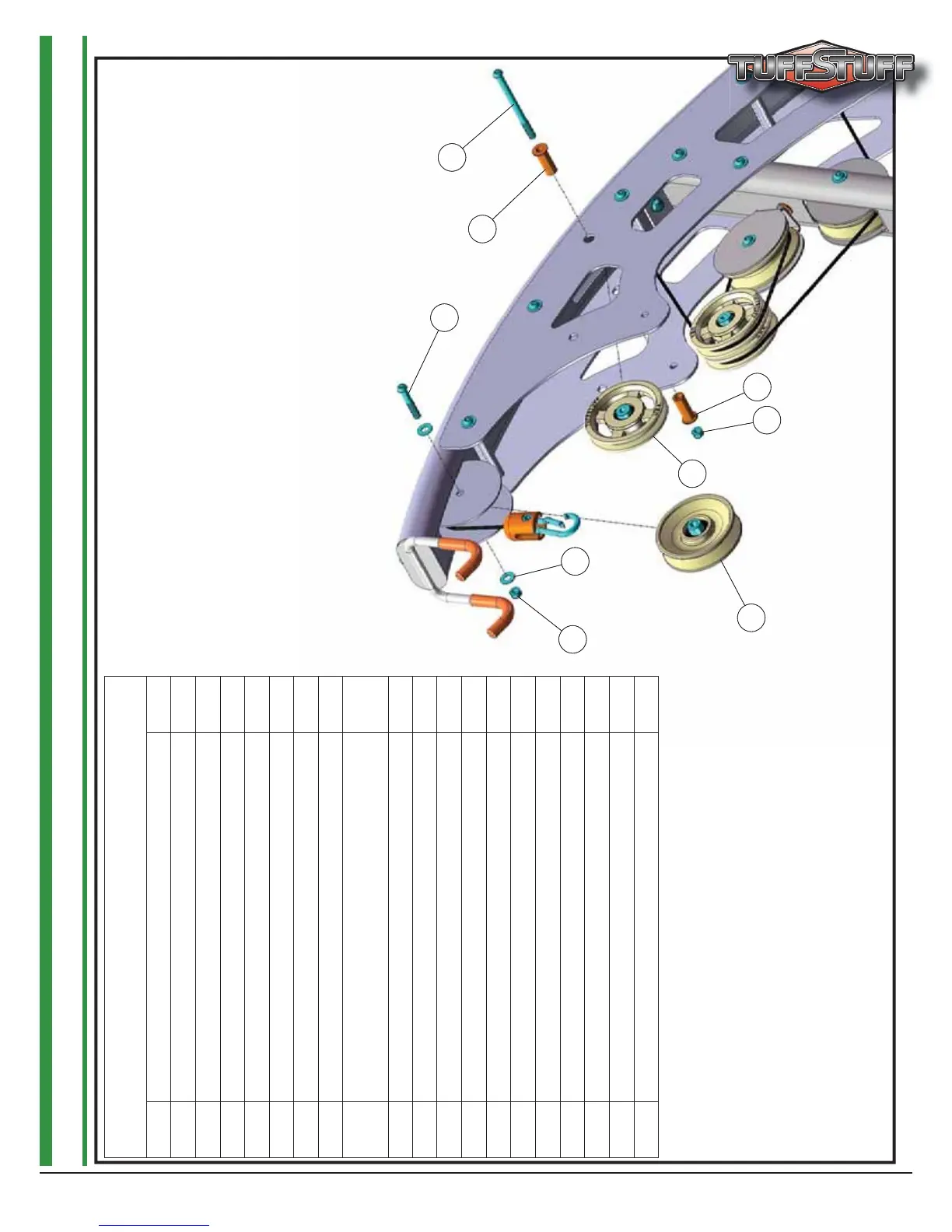 TUFFSTUFF