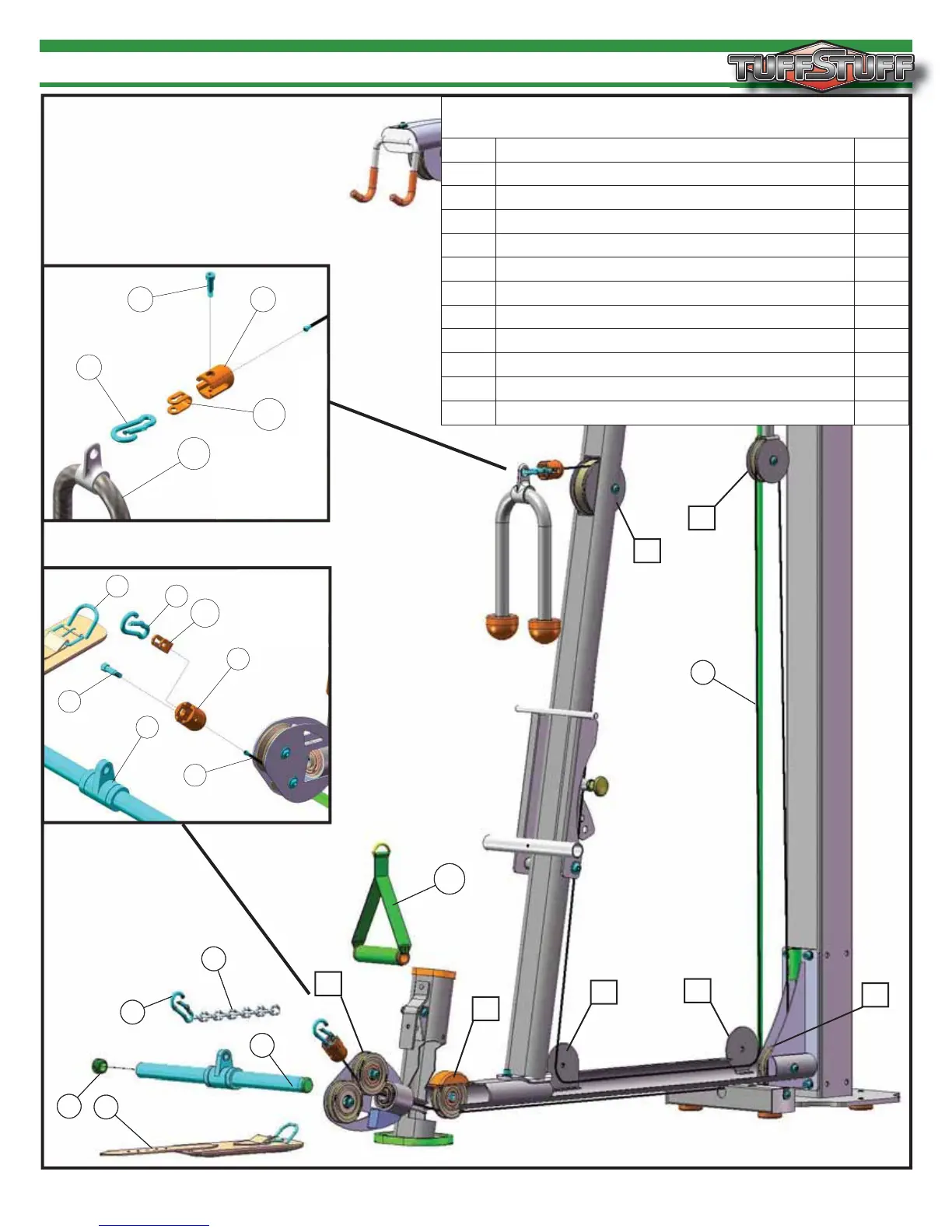 TUFFSTUFF