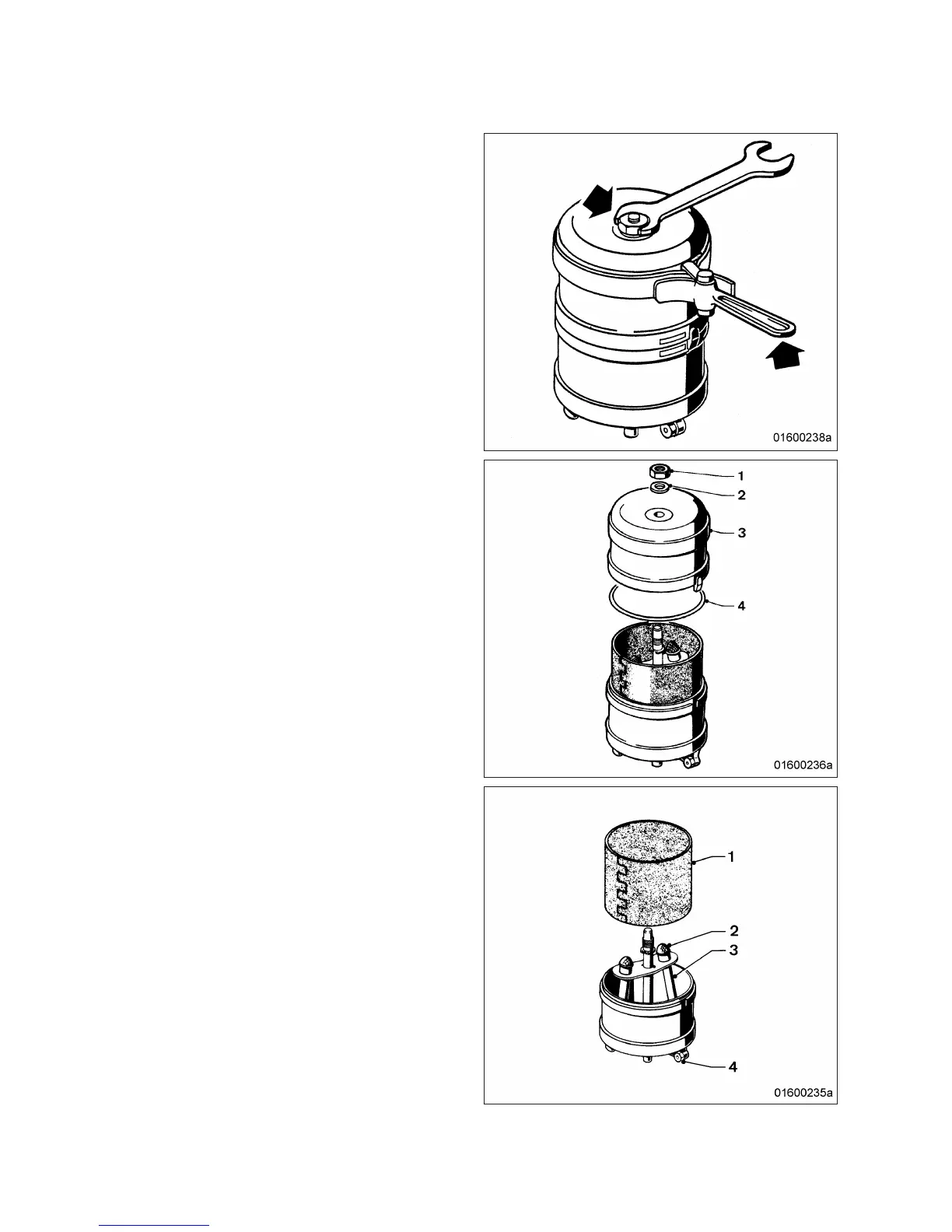 01600238a

1
2
3
4
01600236a

1
2
3
4
01600235a