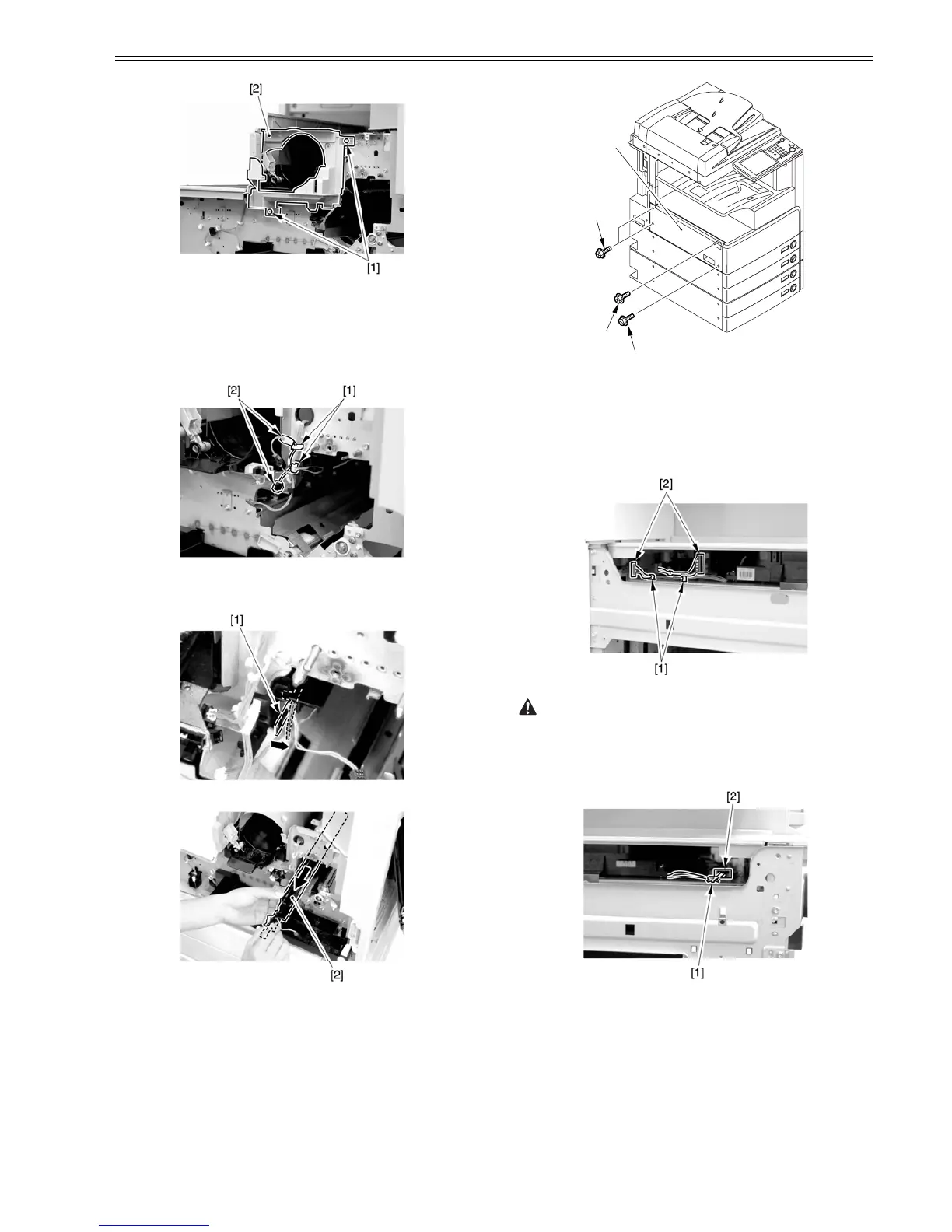 [2]

[1]

[2] [1]

[1]

[2]

[2]

[1]

[2]

[1]