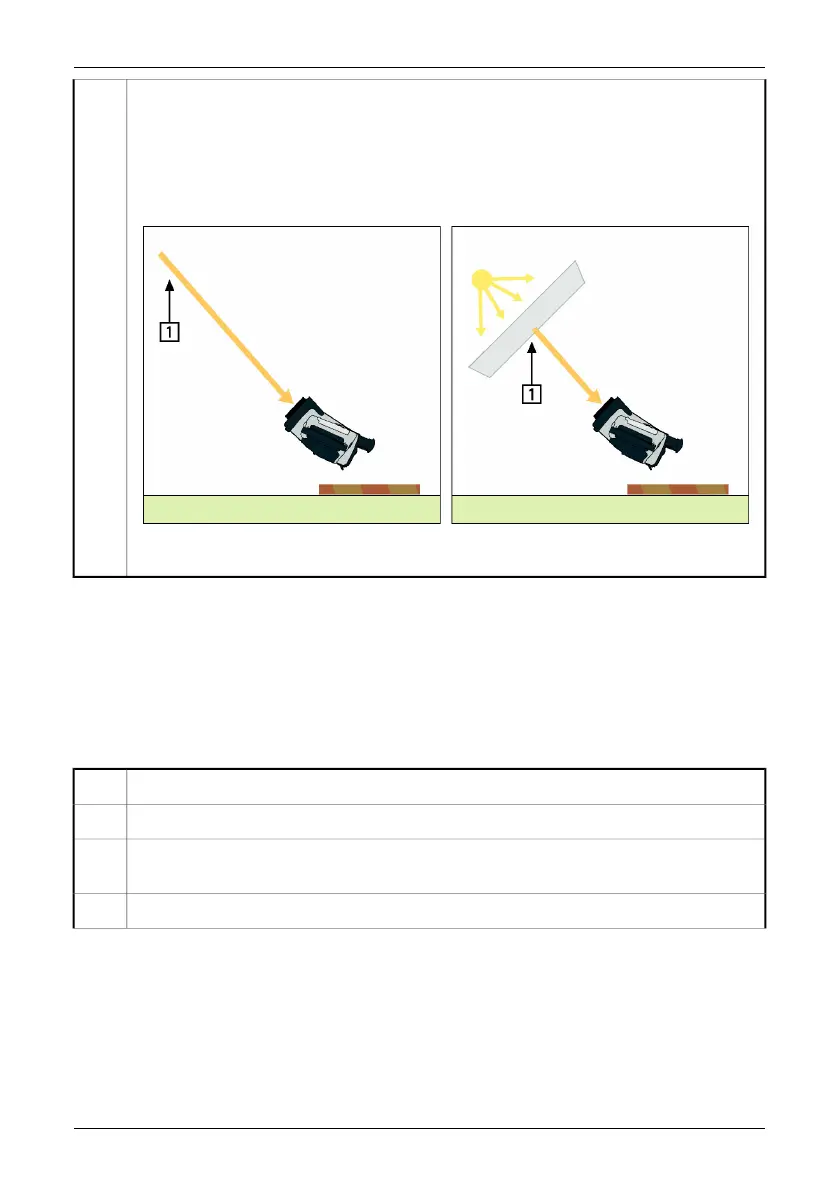 1

1