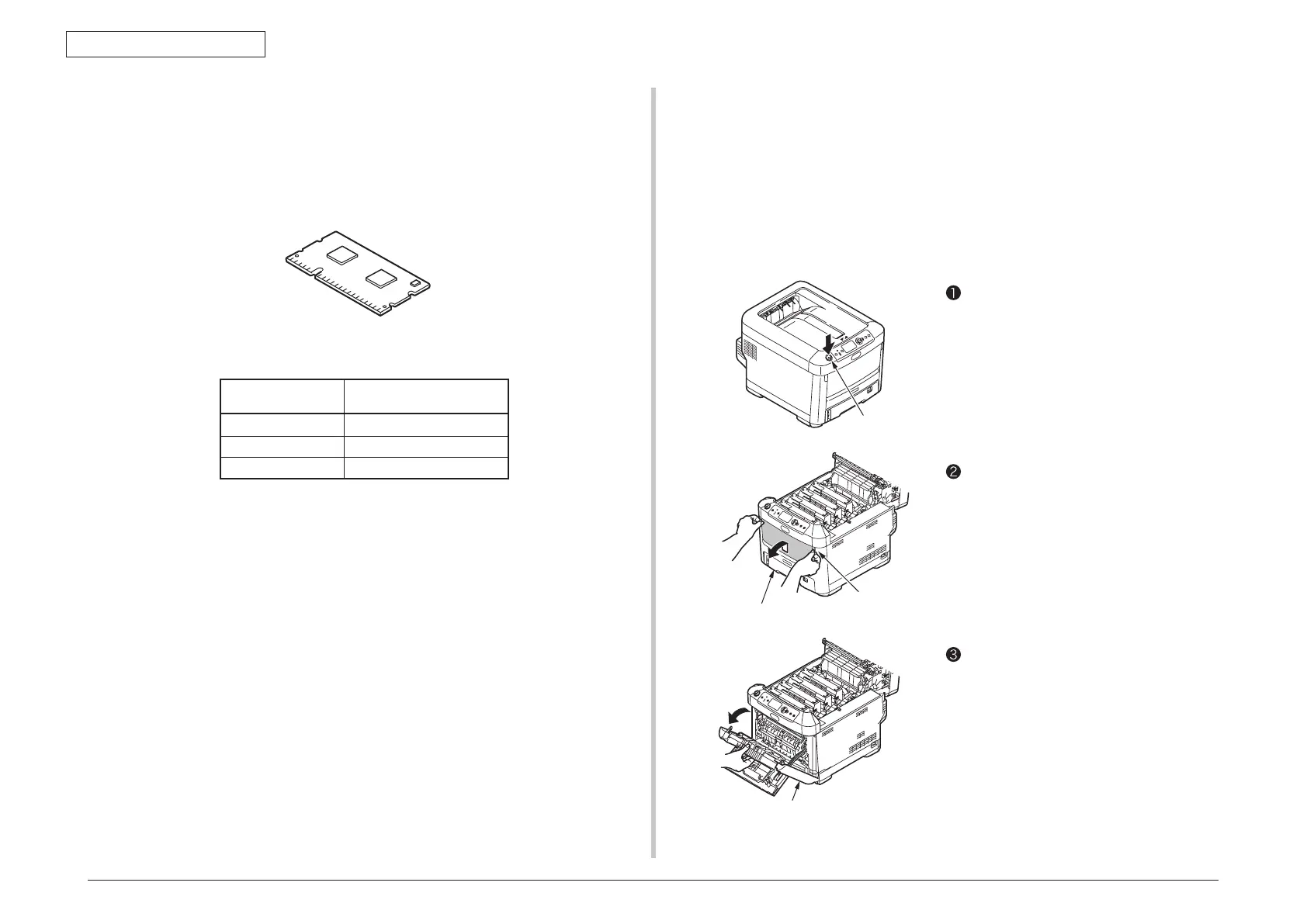 ❶

❷

❸