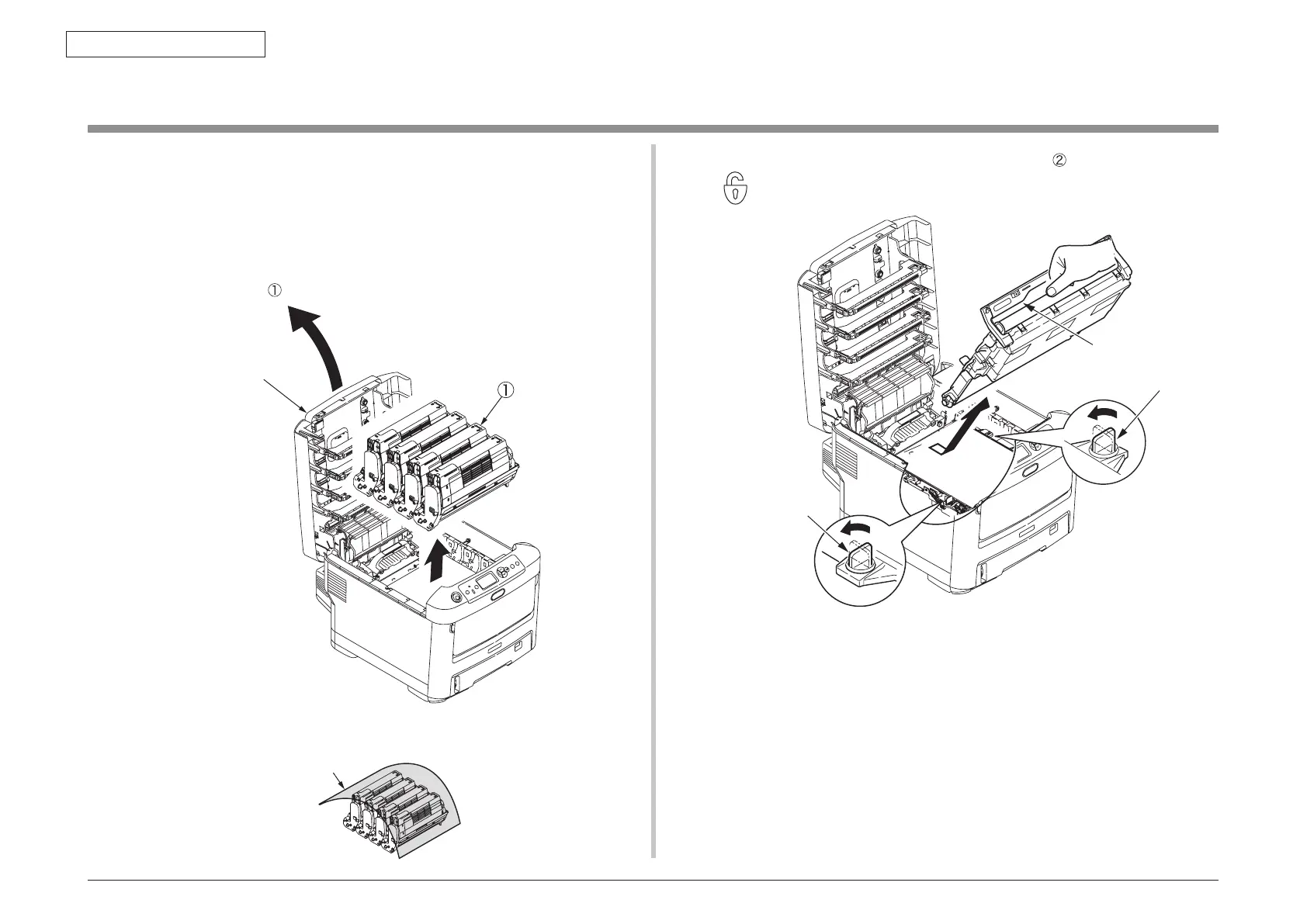 ①

①

②