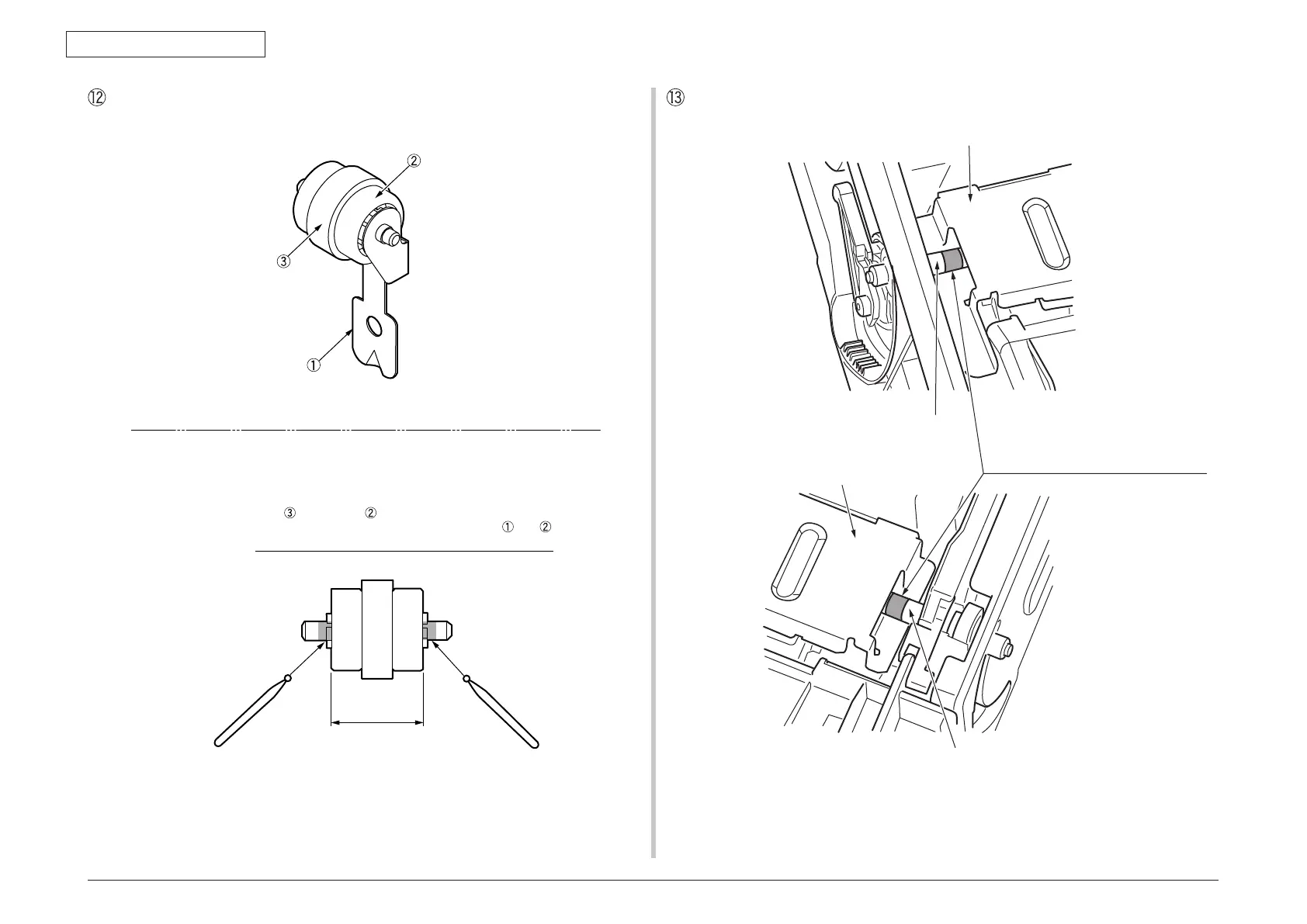 ⑫

②

③

①

③ ②

① ②

⑬