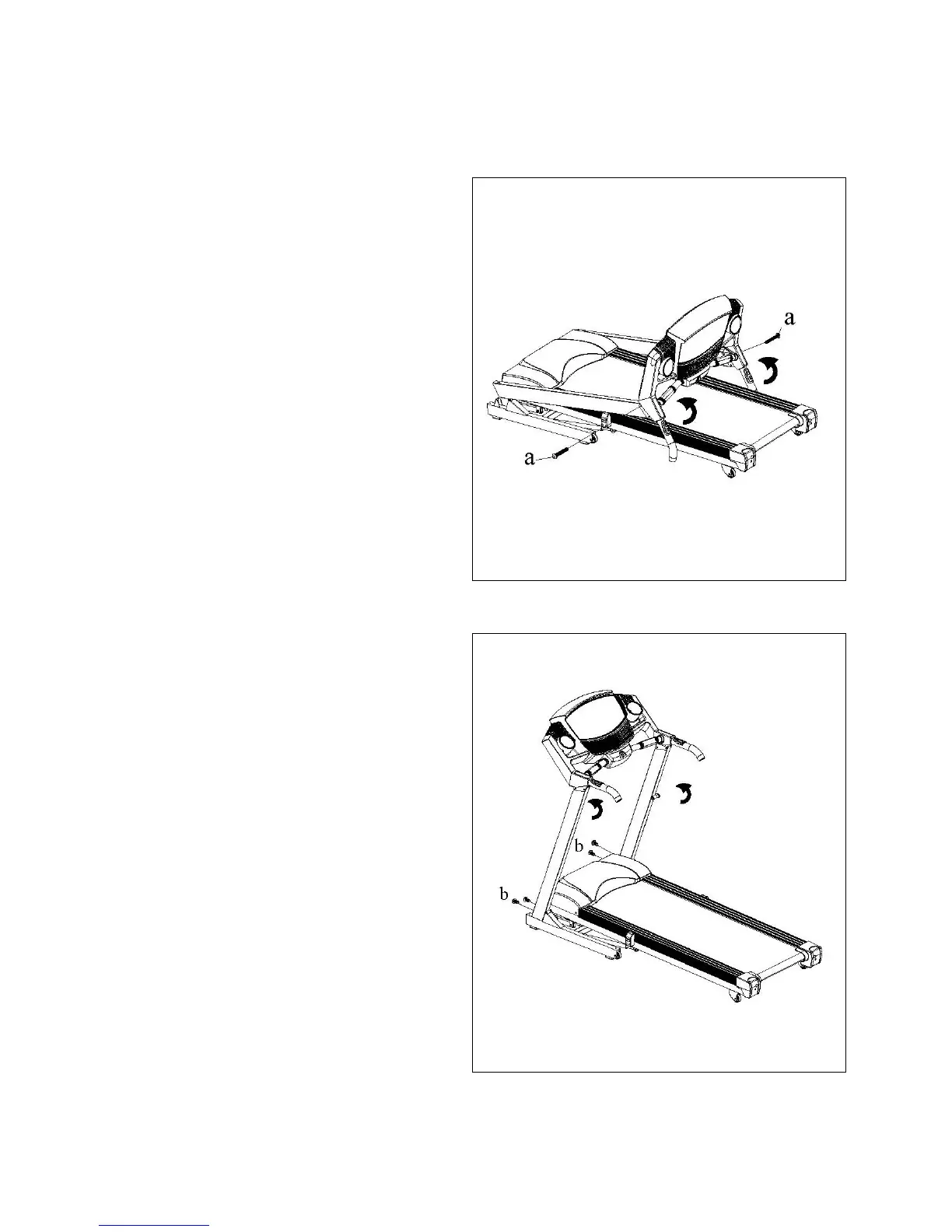 a

a

b

b