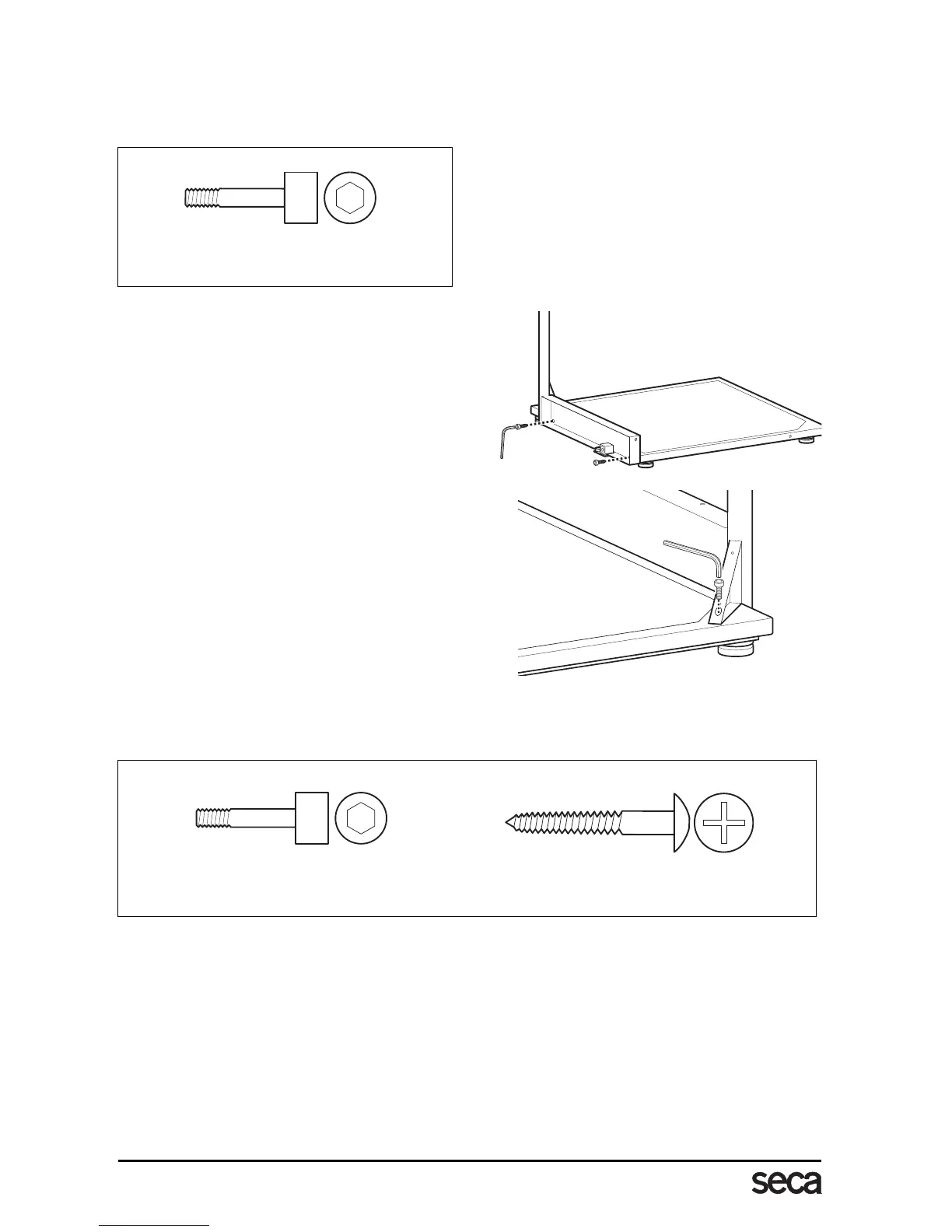 seca