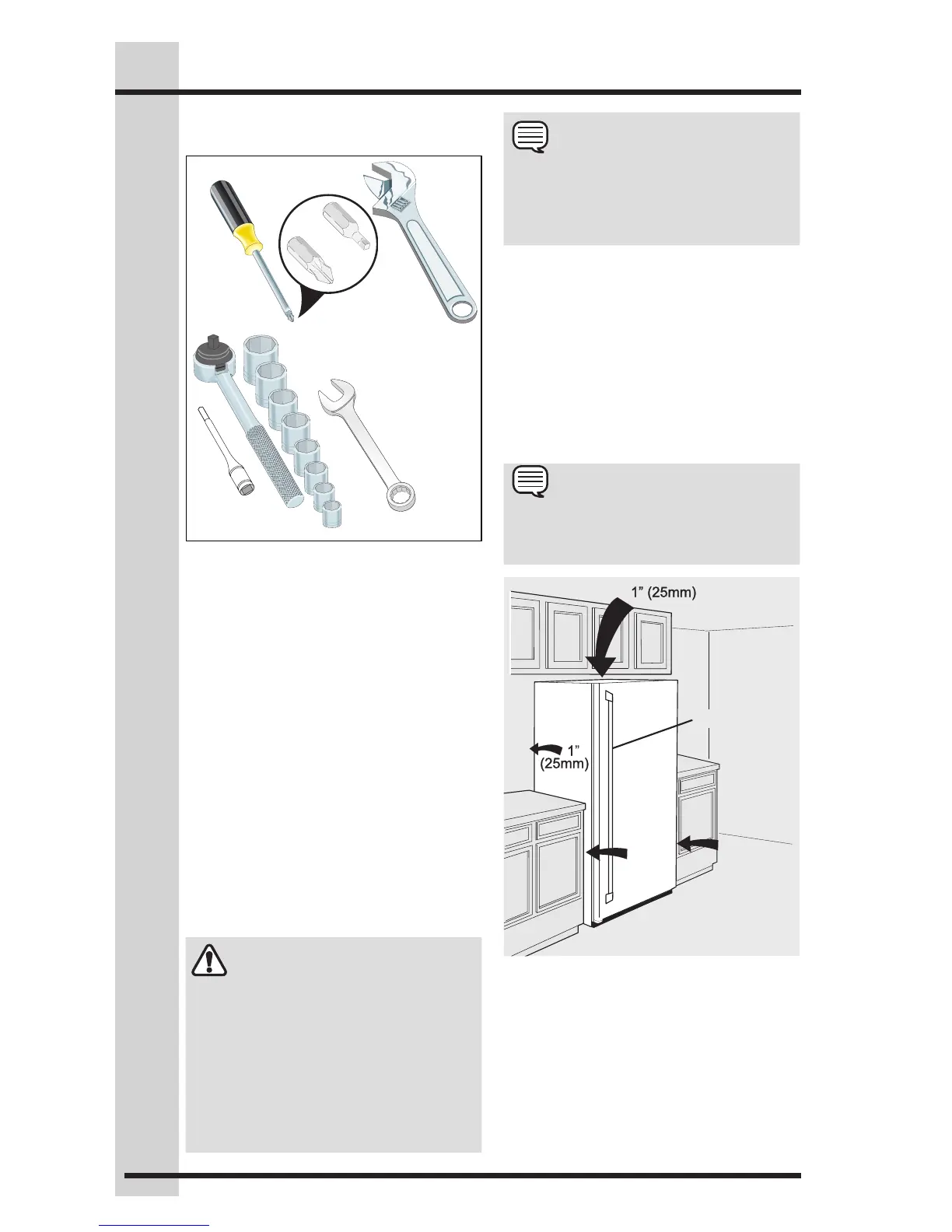 1" (25mm)

1"
(25mm)